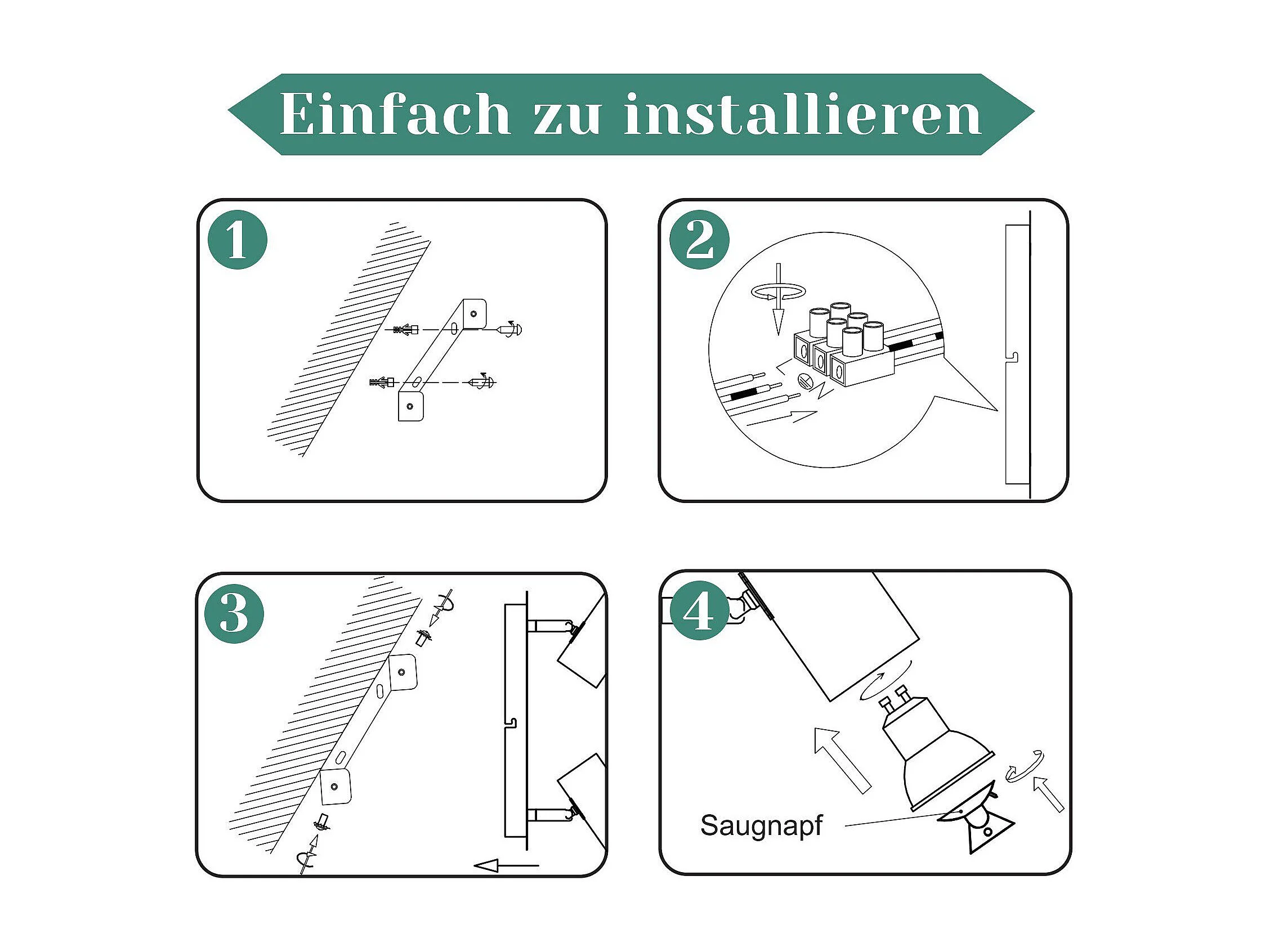 Einfach zu installieren

1

2

3

4

Saugnapf