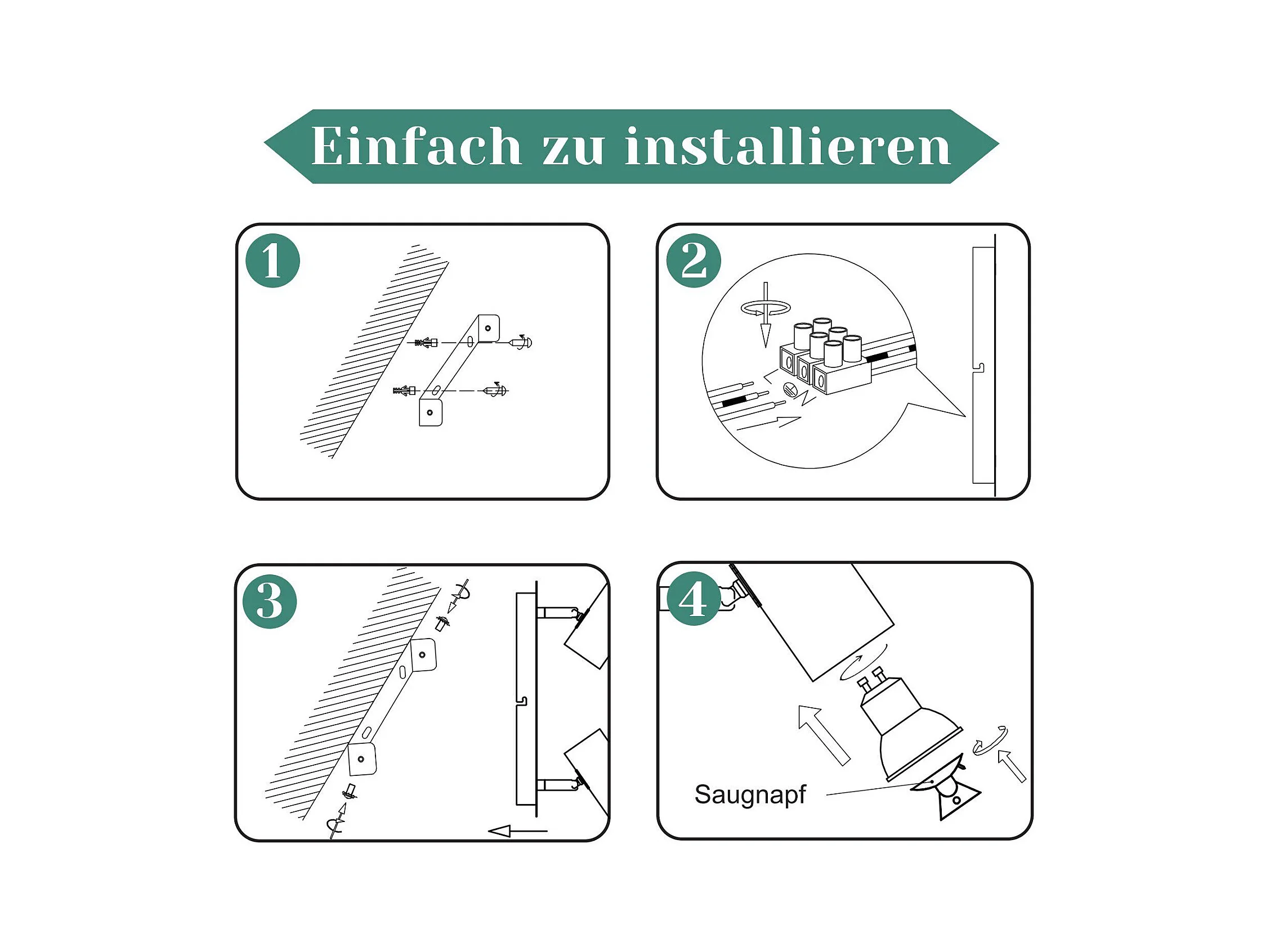 Einfach zu installieren

1

2

3

4

Saugnapf