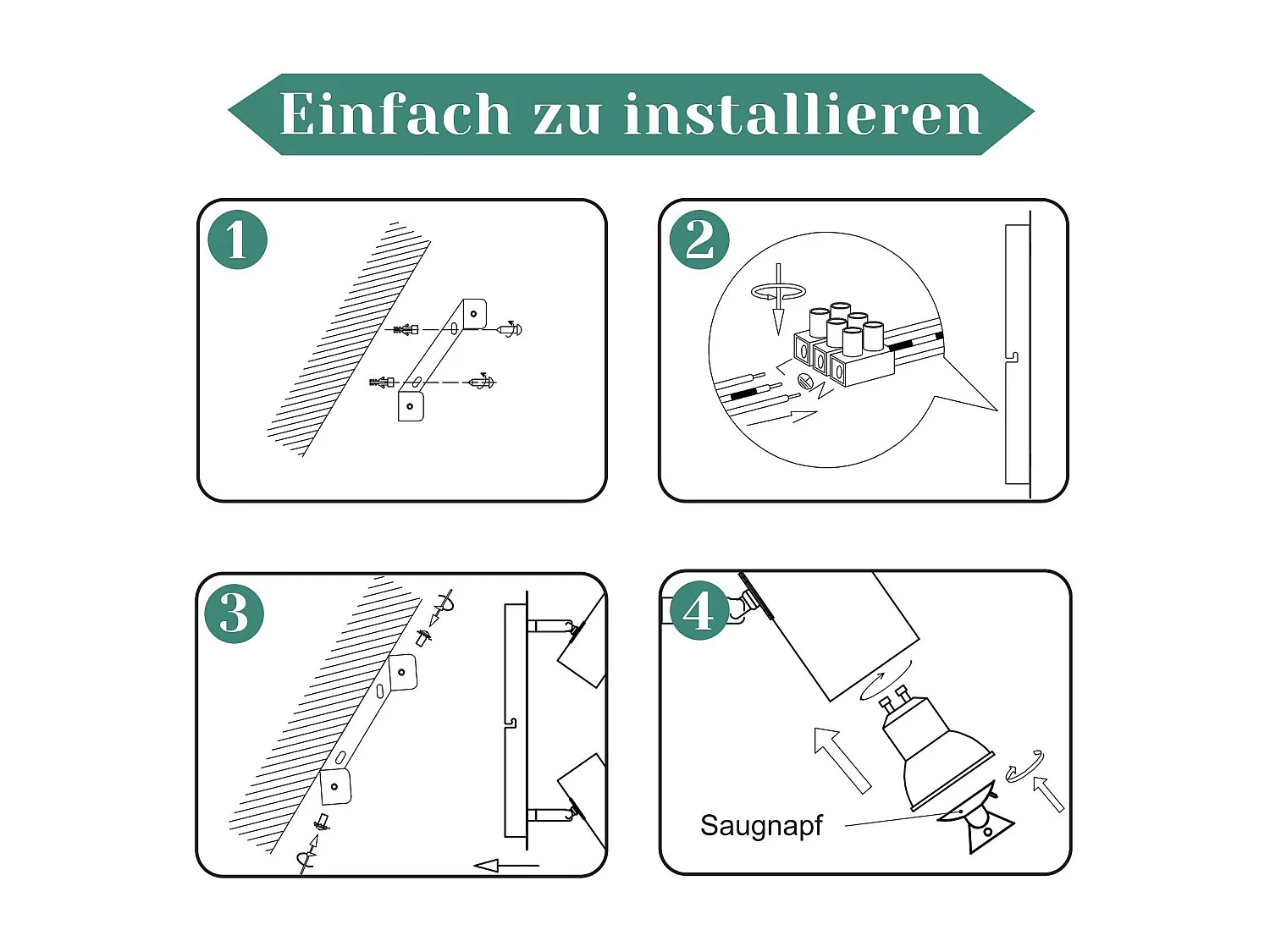 Einfach zu installieren

1

2

3

4

Saugnapf