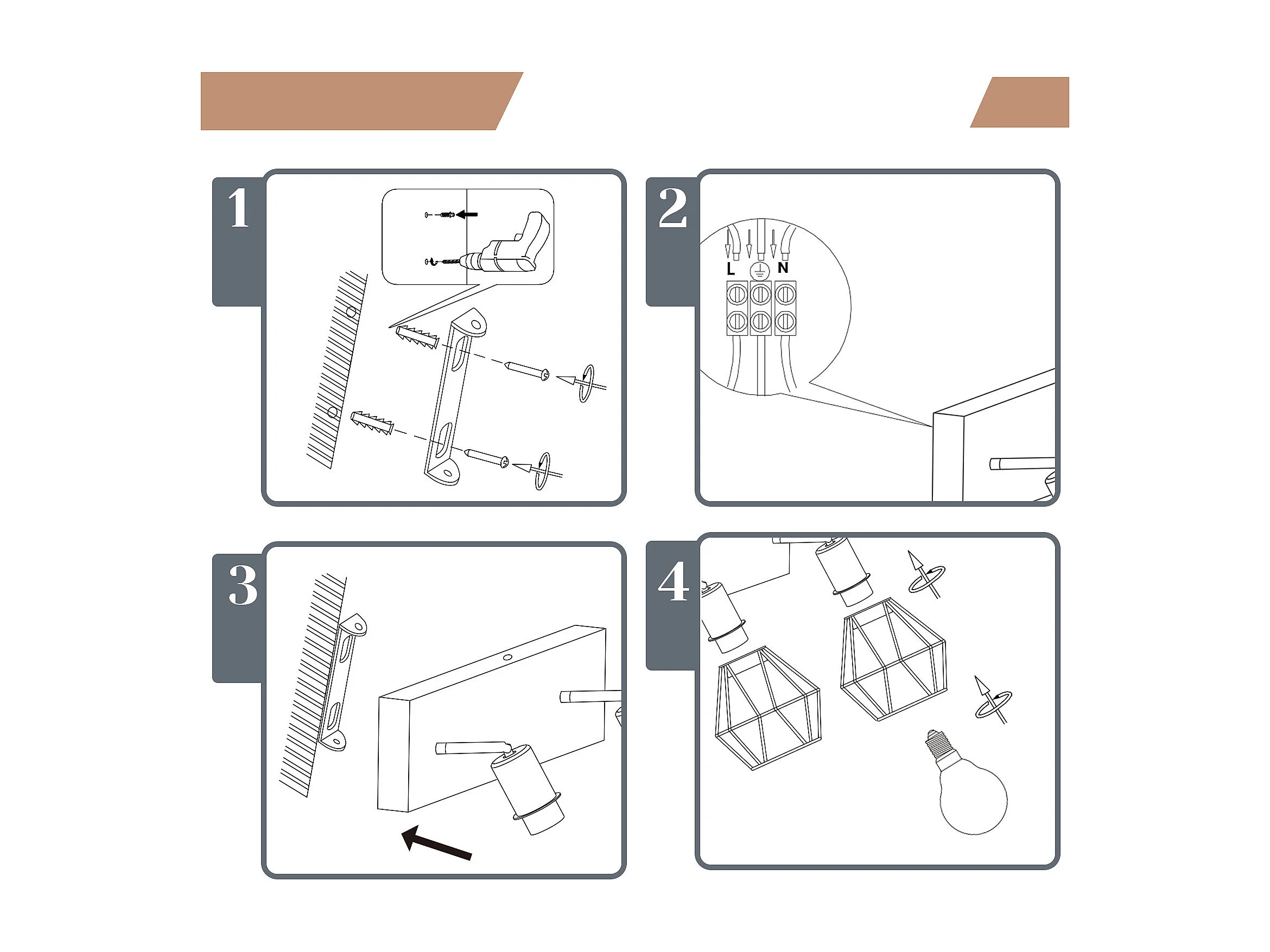 1

2

L N

3

4