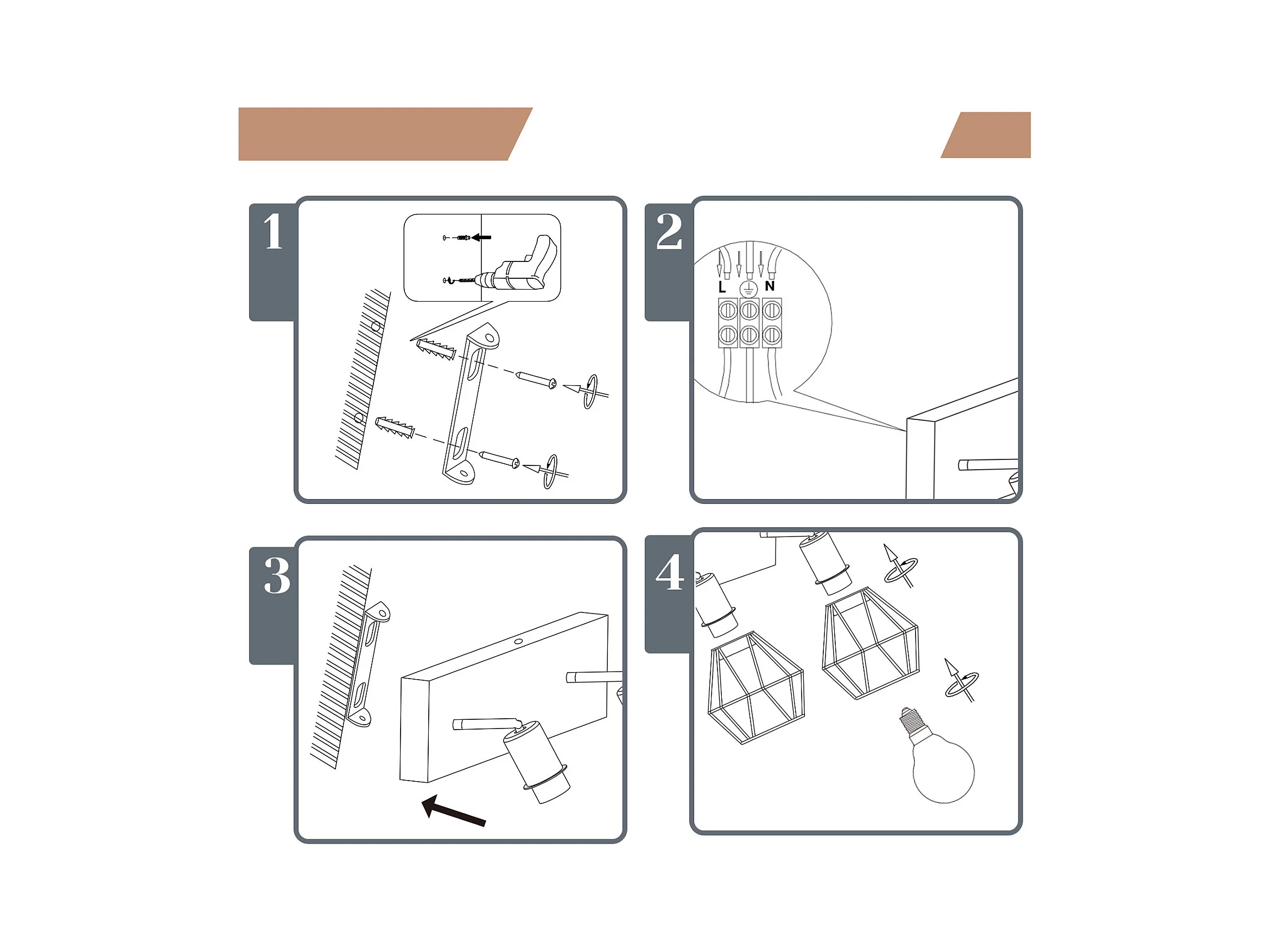 1

2

L N

3

4