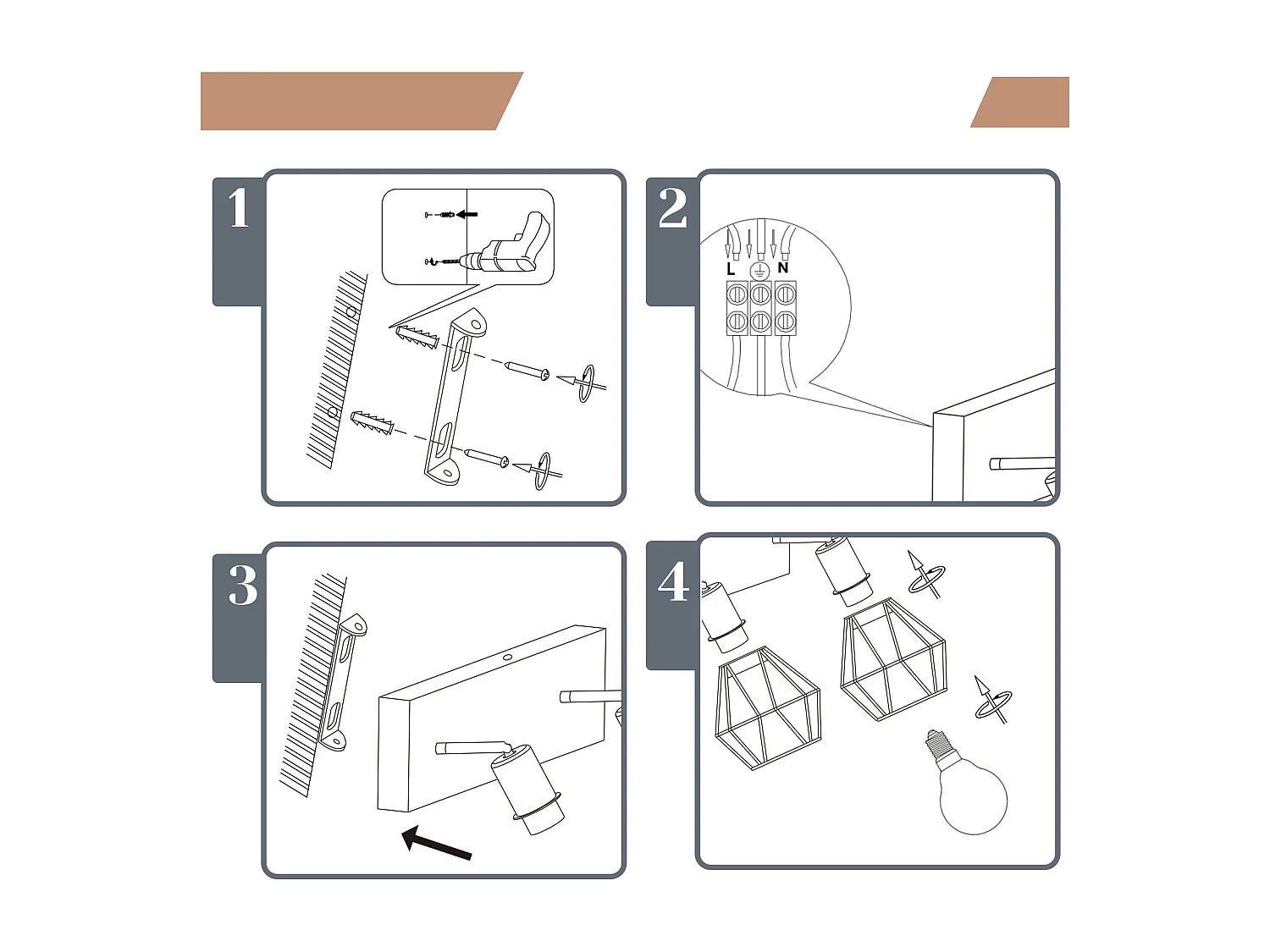 1

2

L N

3

4