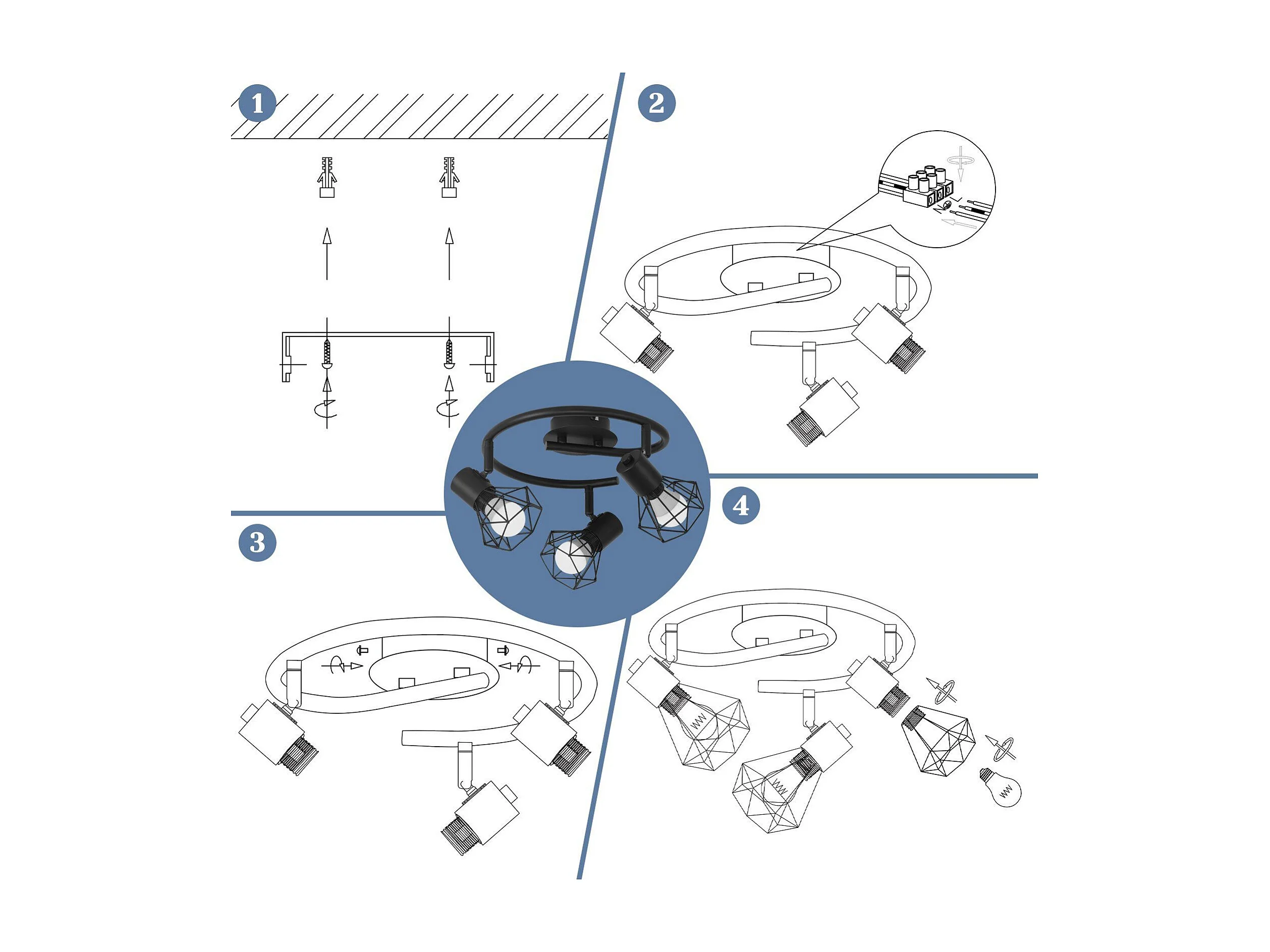 1

2

N

L

3

4