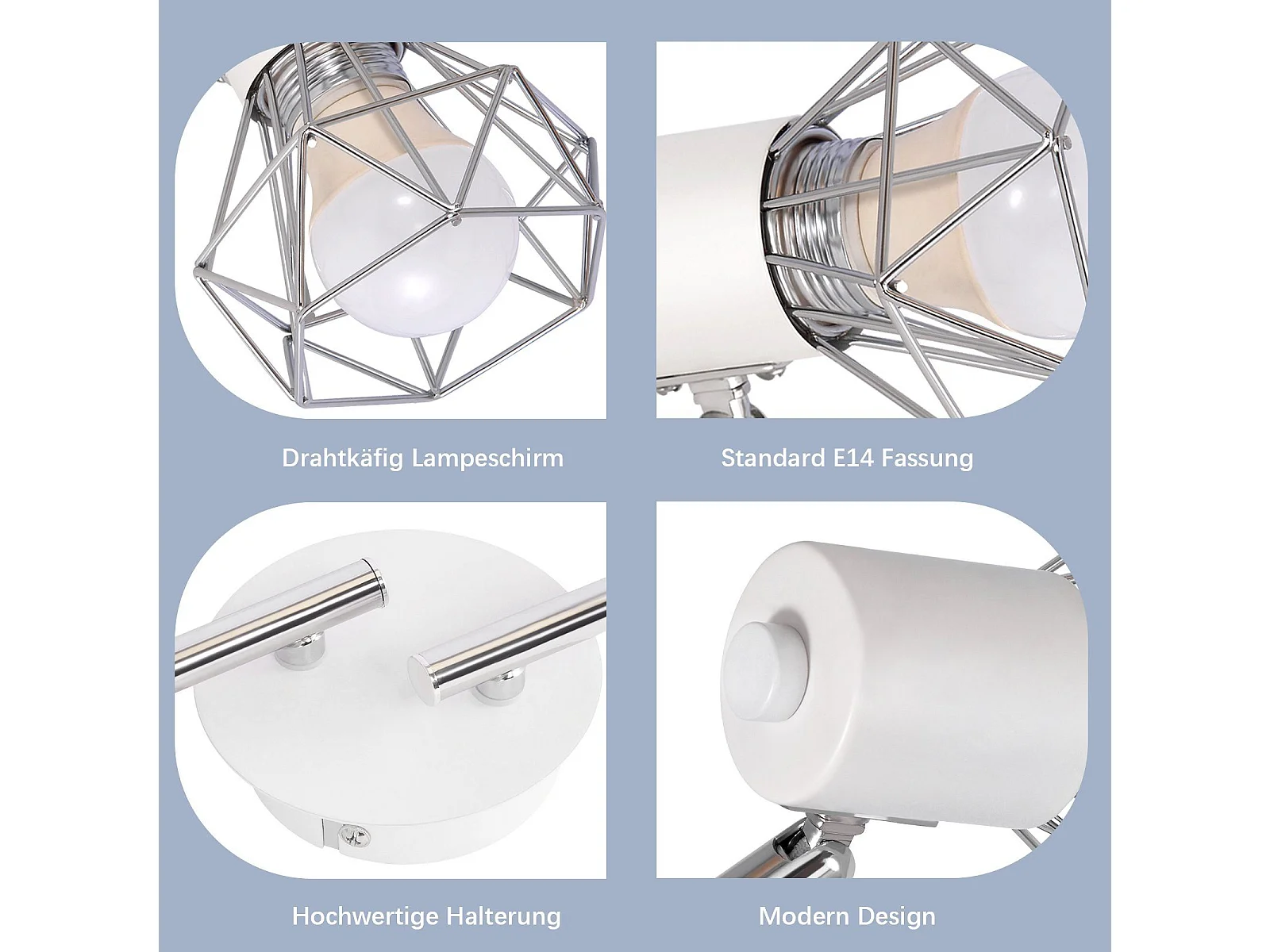 Drahtkäfig Lampeschirm

Standard E14 Fassung

Hochwertige Halterung

Modern Design