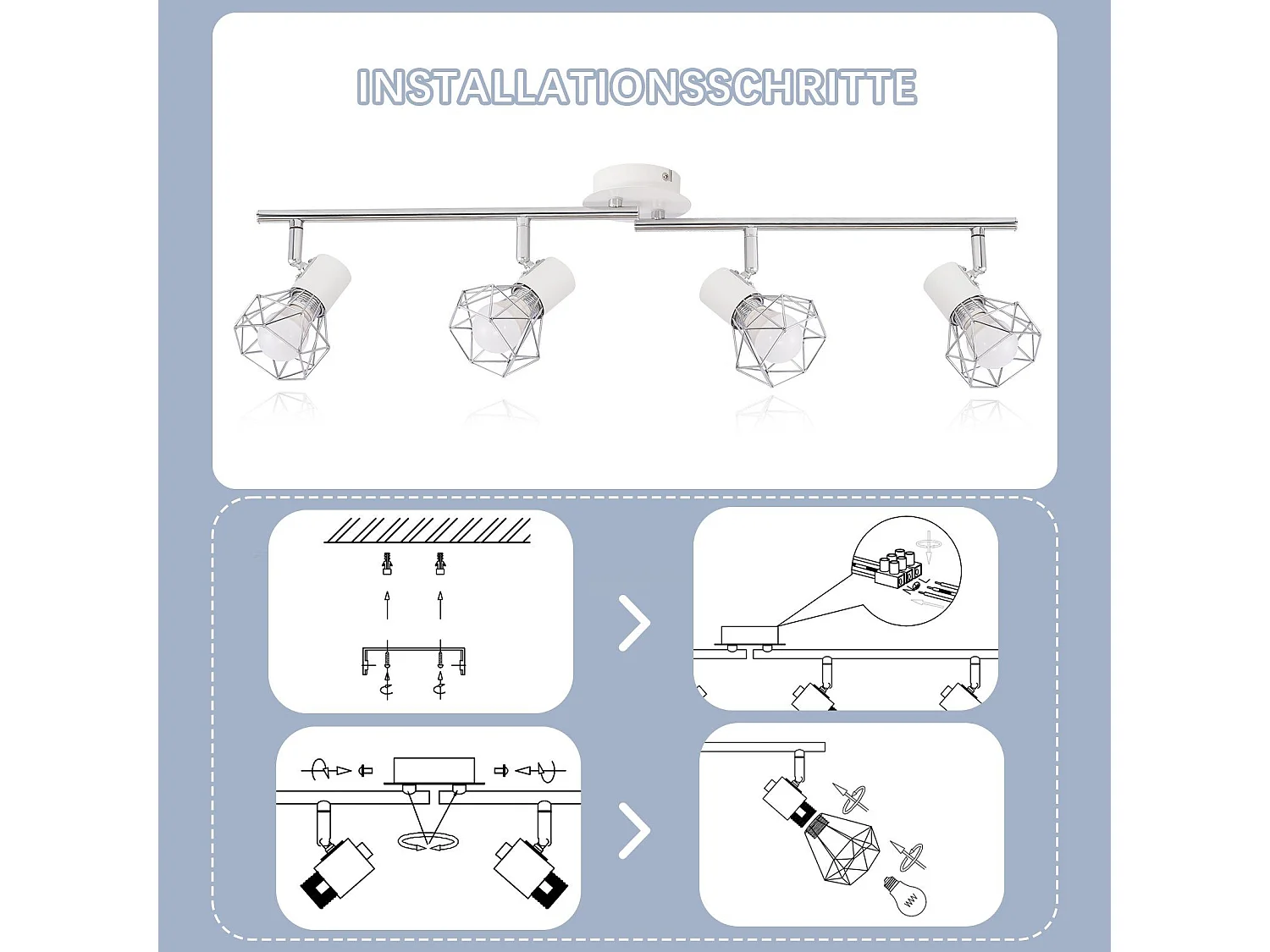 INSTALLATIONSSCHRITTE