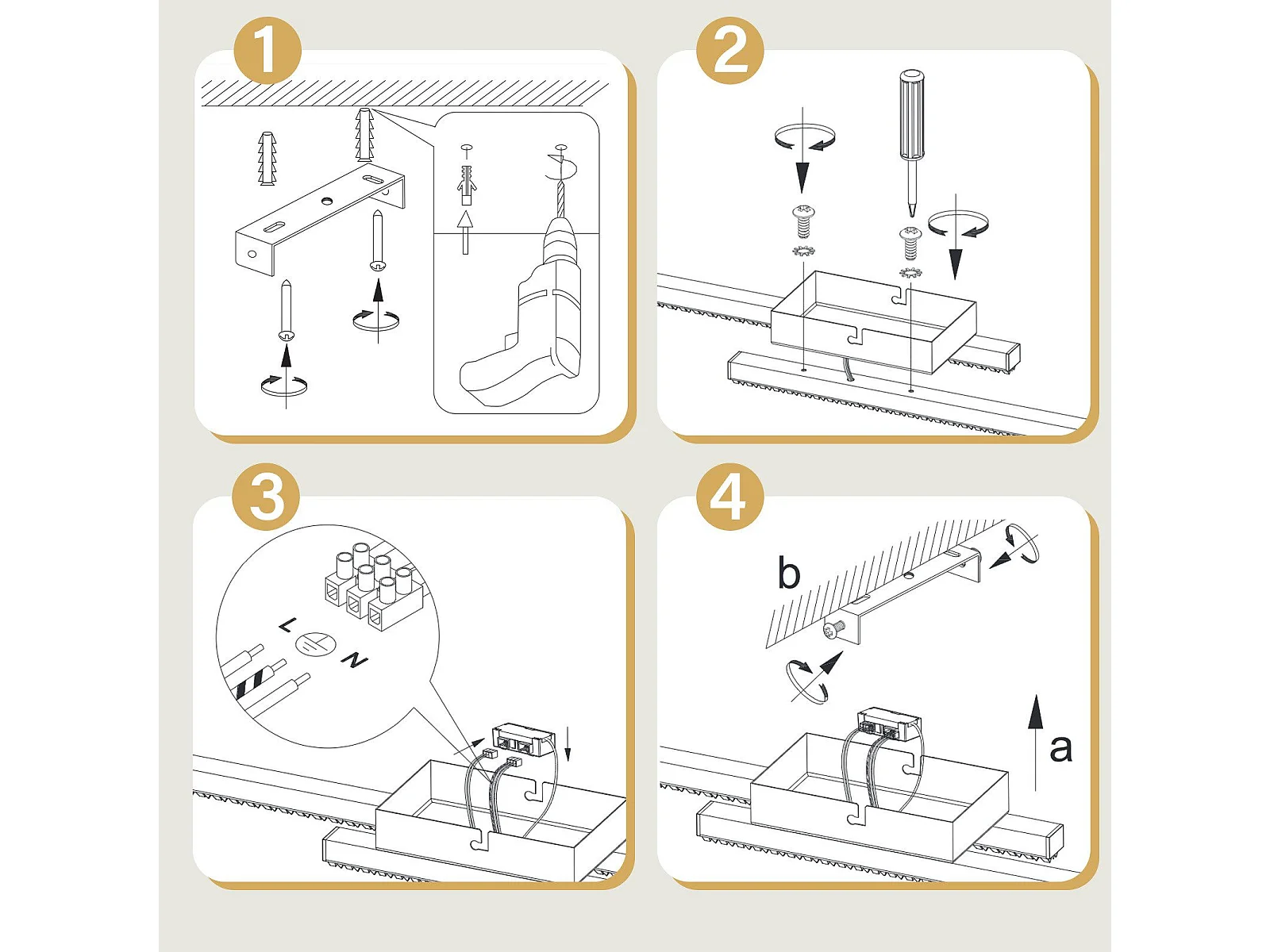 1

2

3

L
N

4

b

a