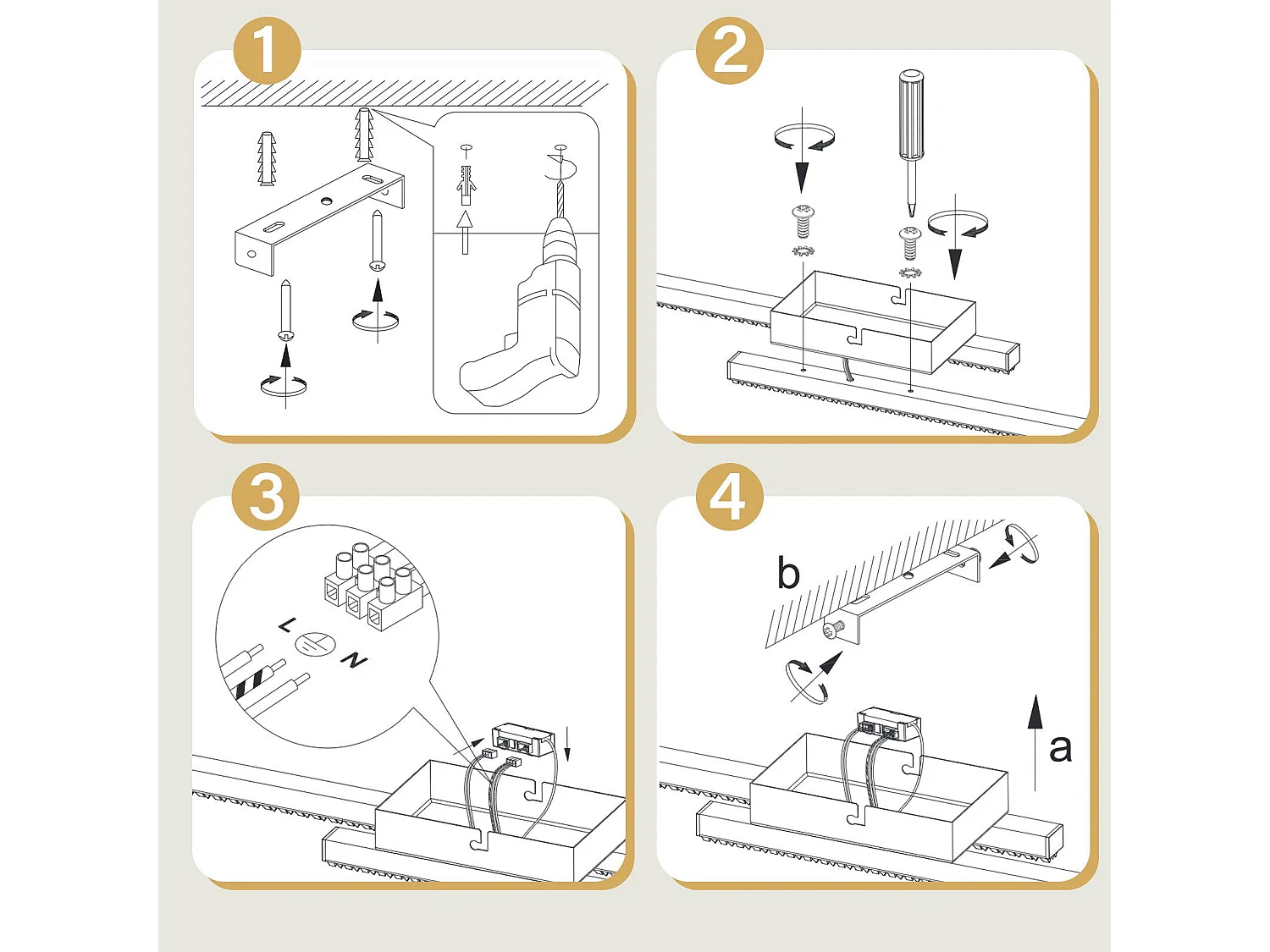 1

2

3

L

N

4

b

a