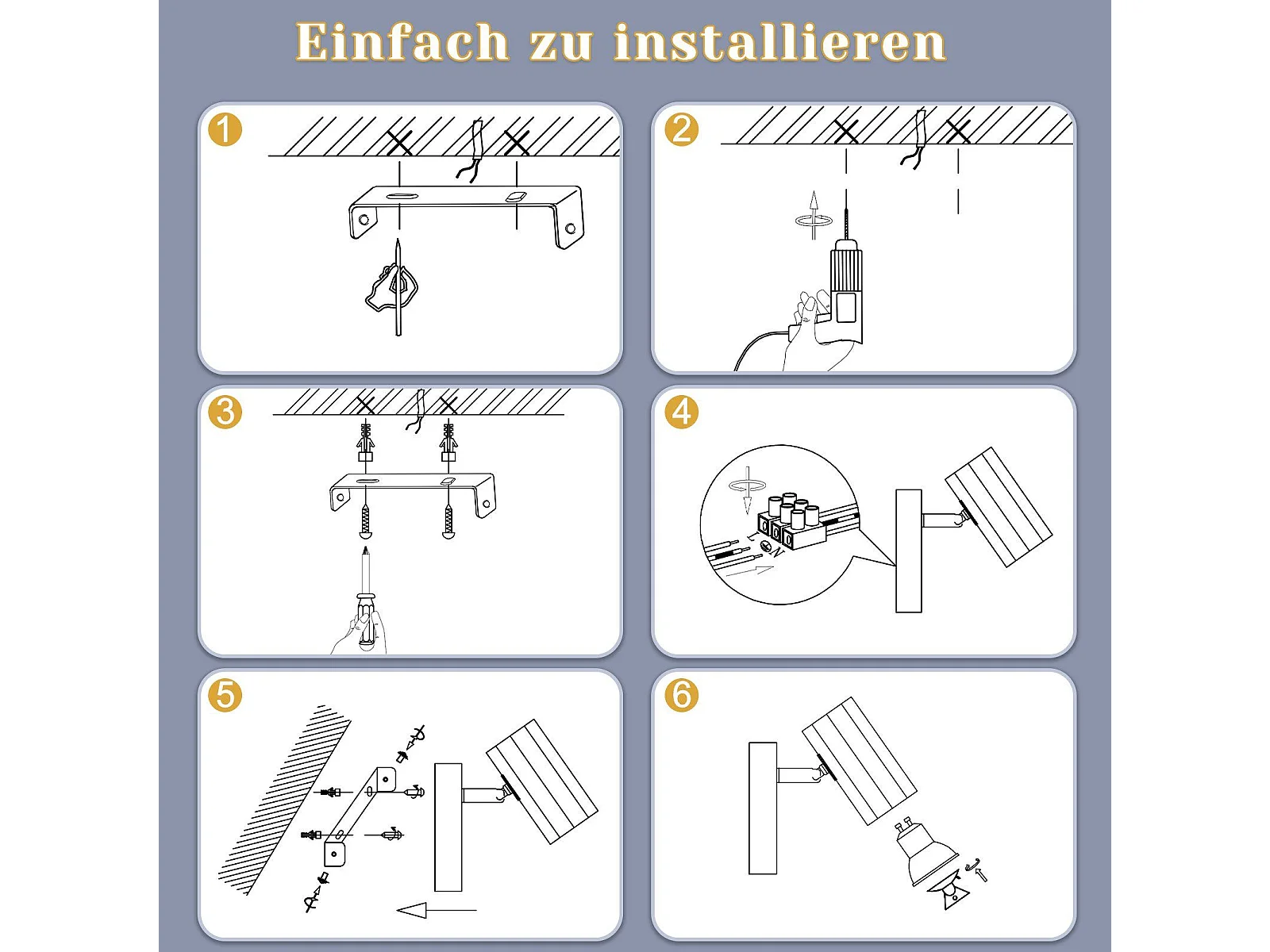 Einfach zu installieren

1

2

3

4

L N

5

6