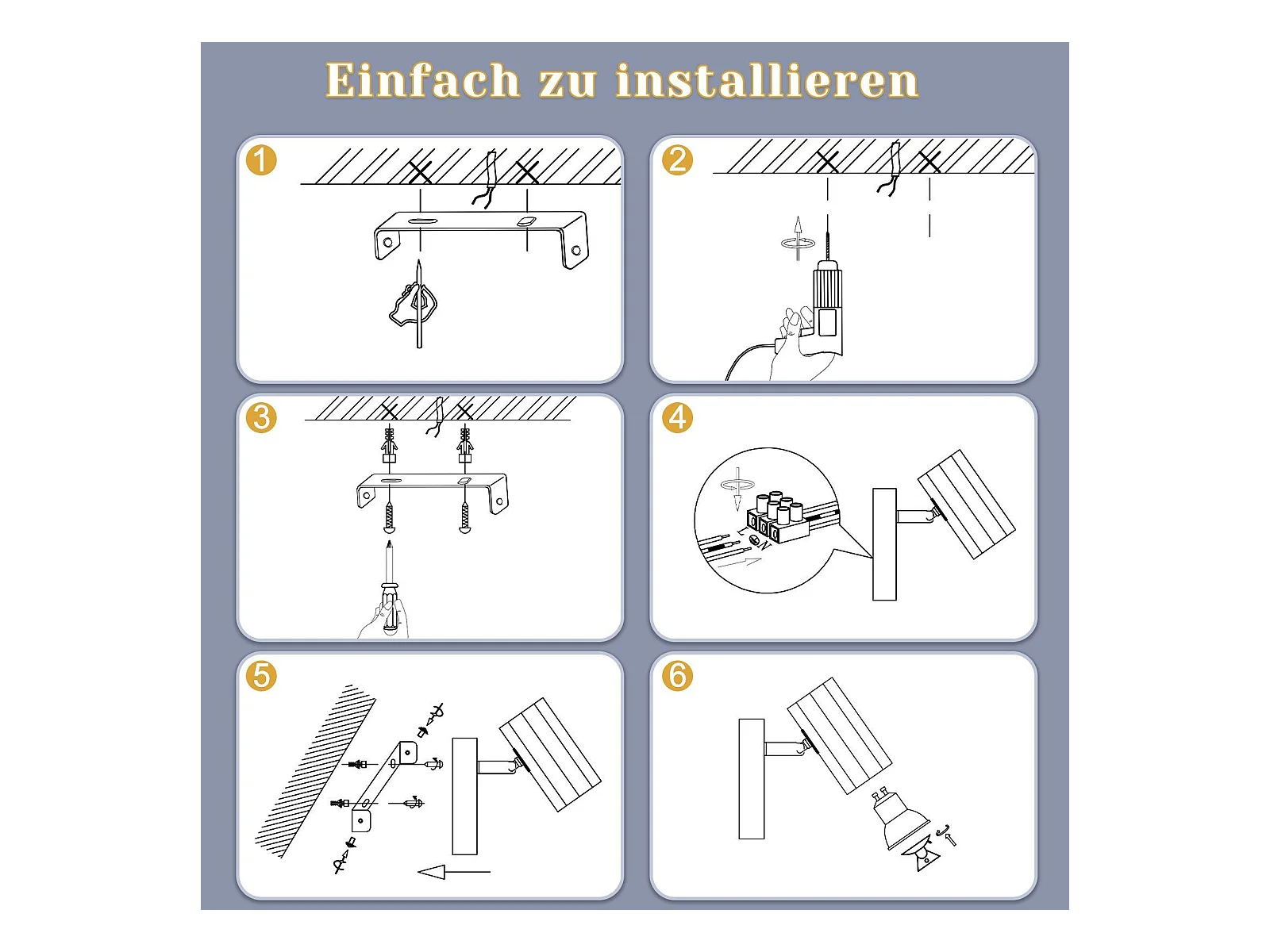 Einfach zu installieren

1

2

3

4

L N

5

6