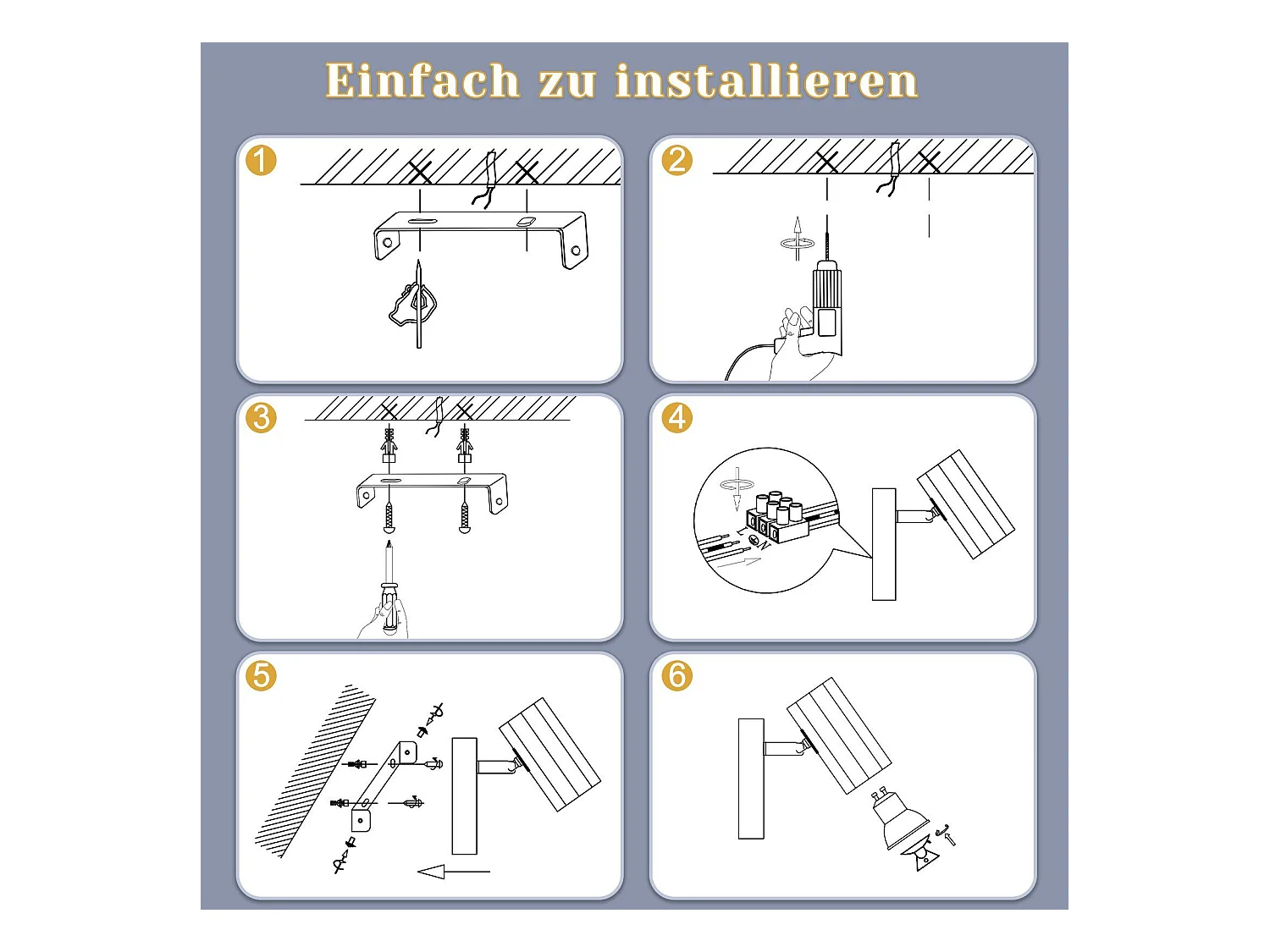 Einfach zu installieren

1

2

3

4

L
N

5

6