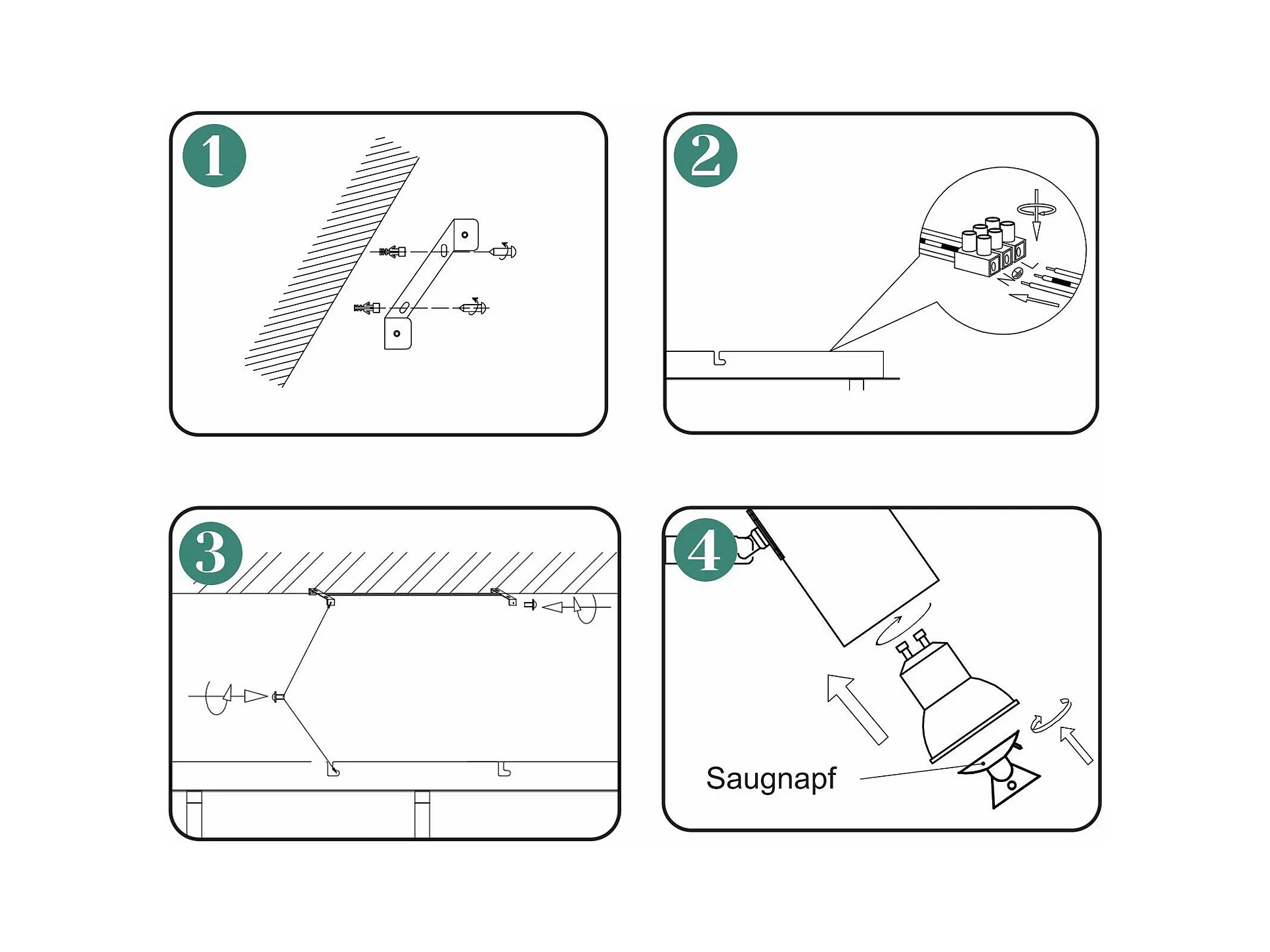 1

2

3

4

Saugnapf