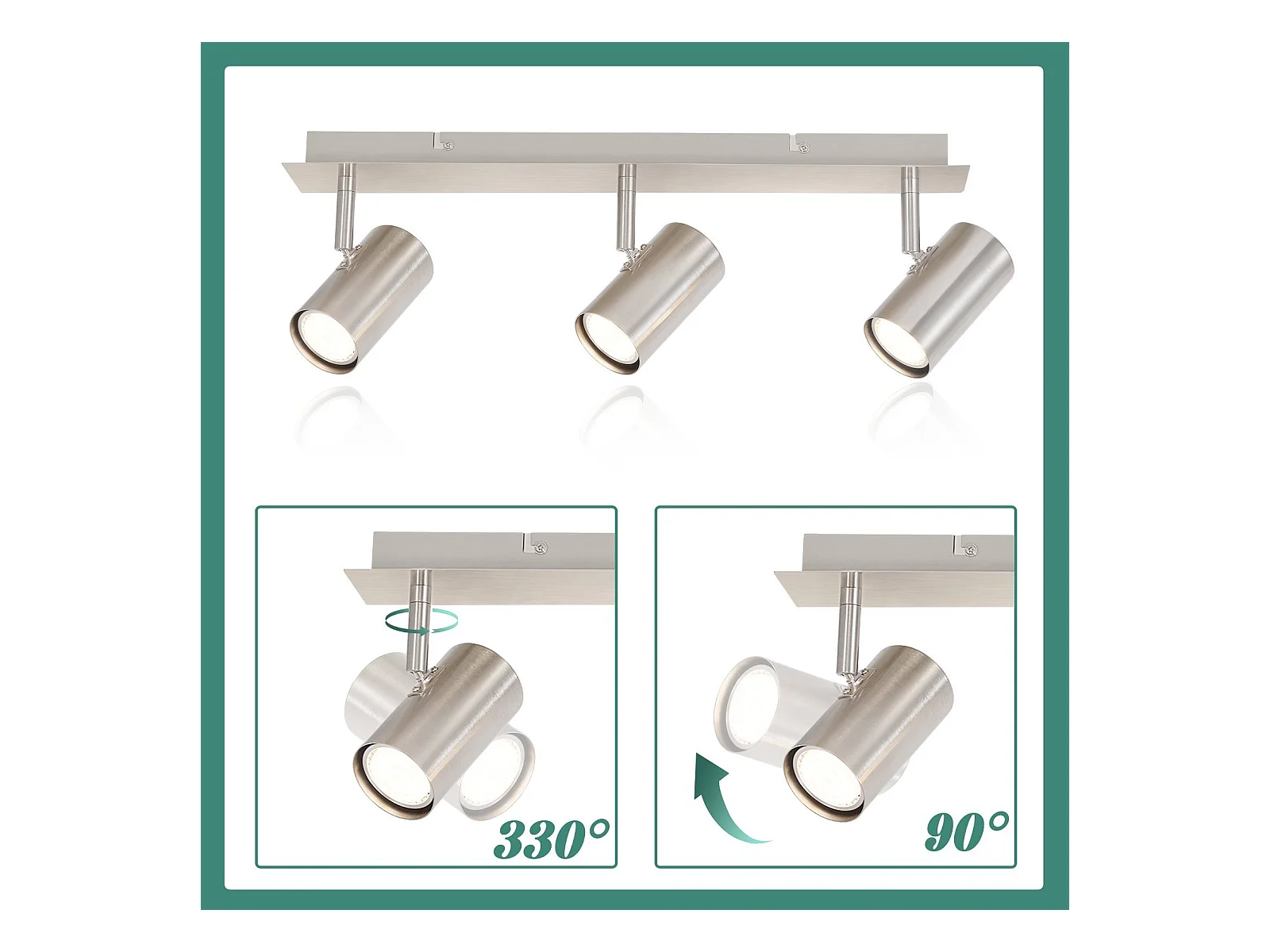 330°

90°