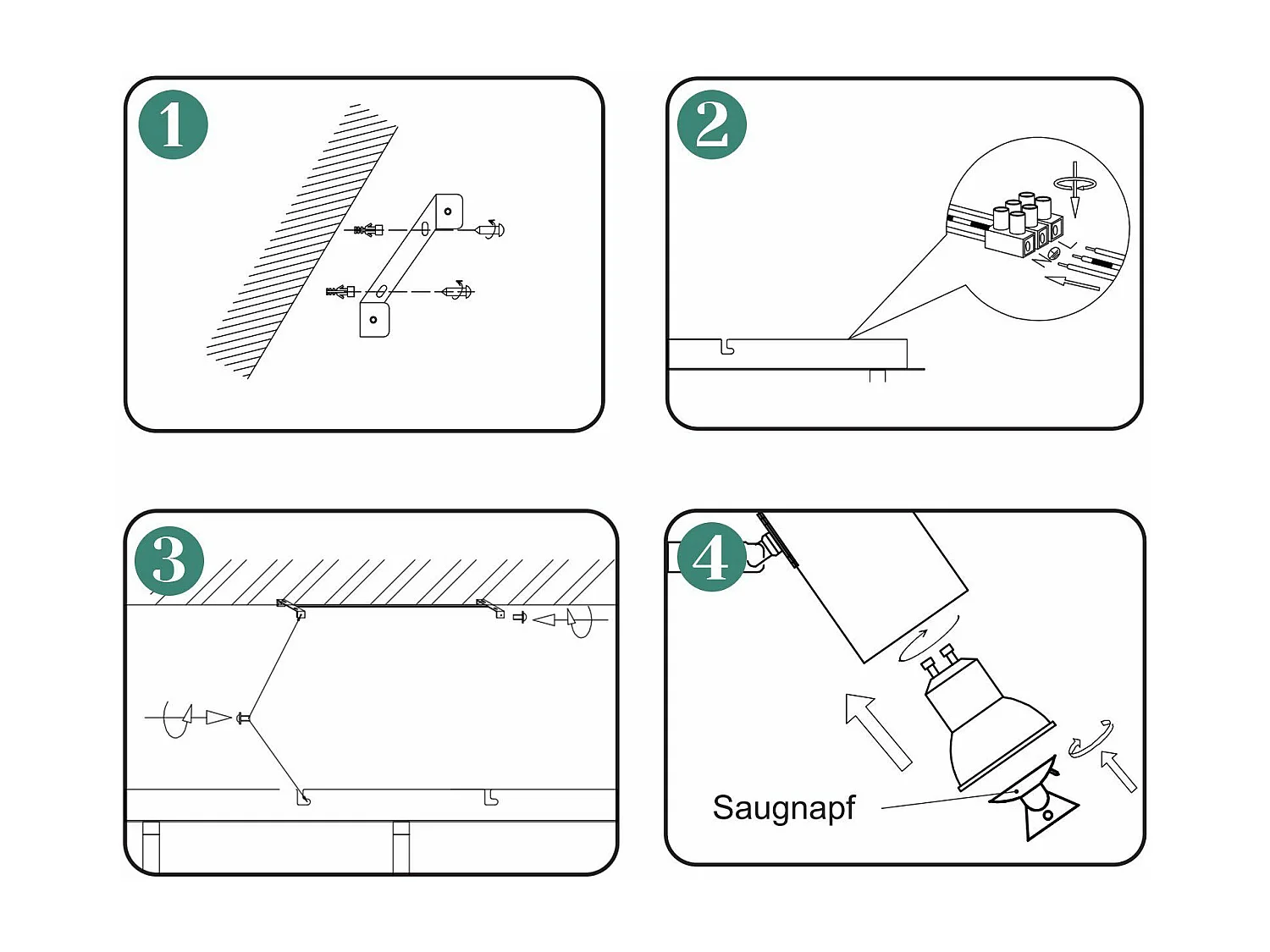 1

2

N

L

3

4

Saugnapf