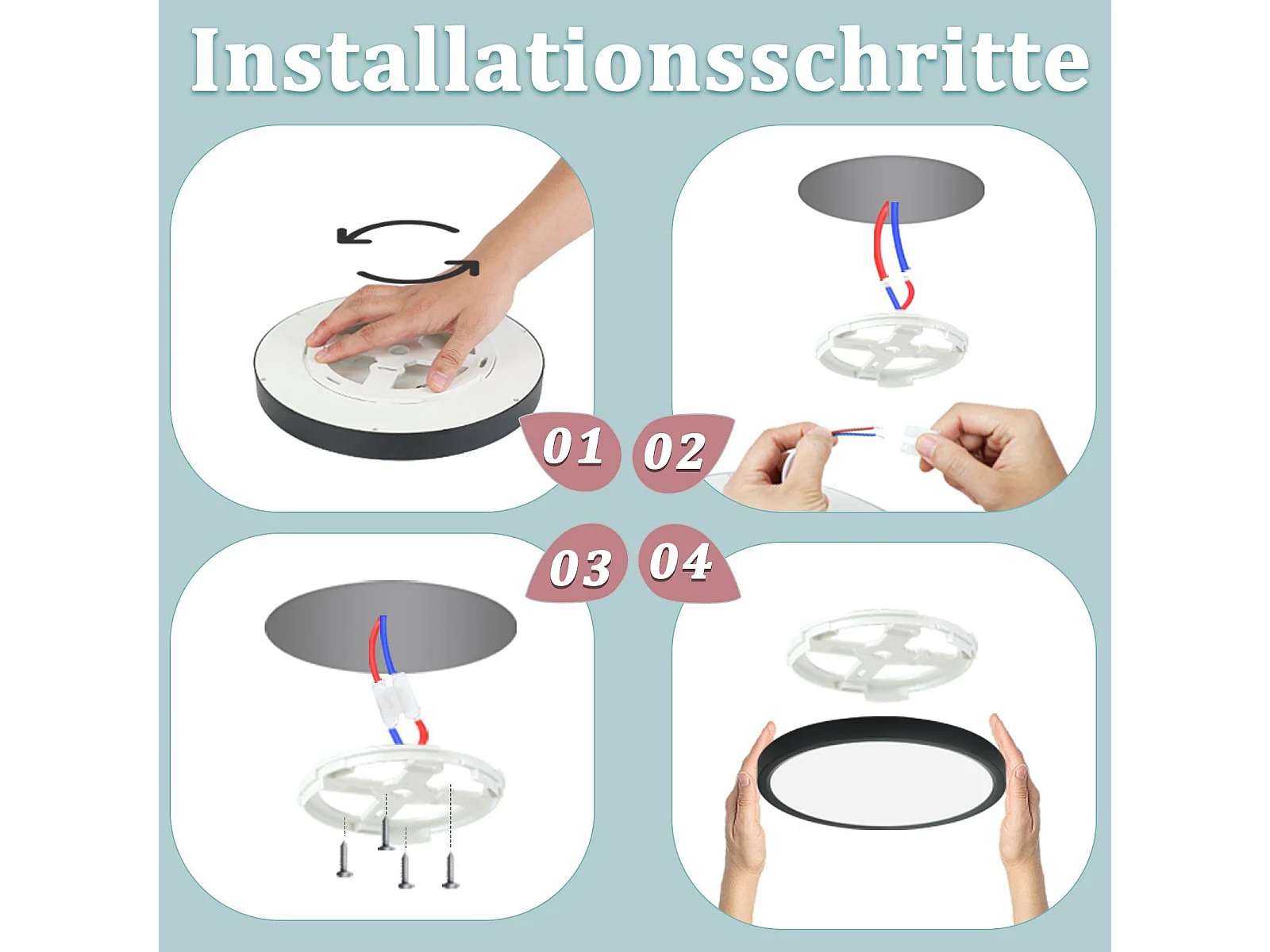 Installationsschritte

01

02

03

04