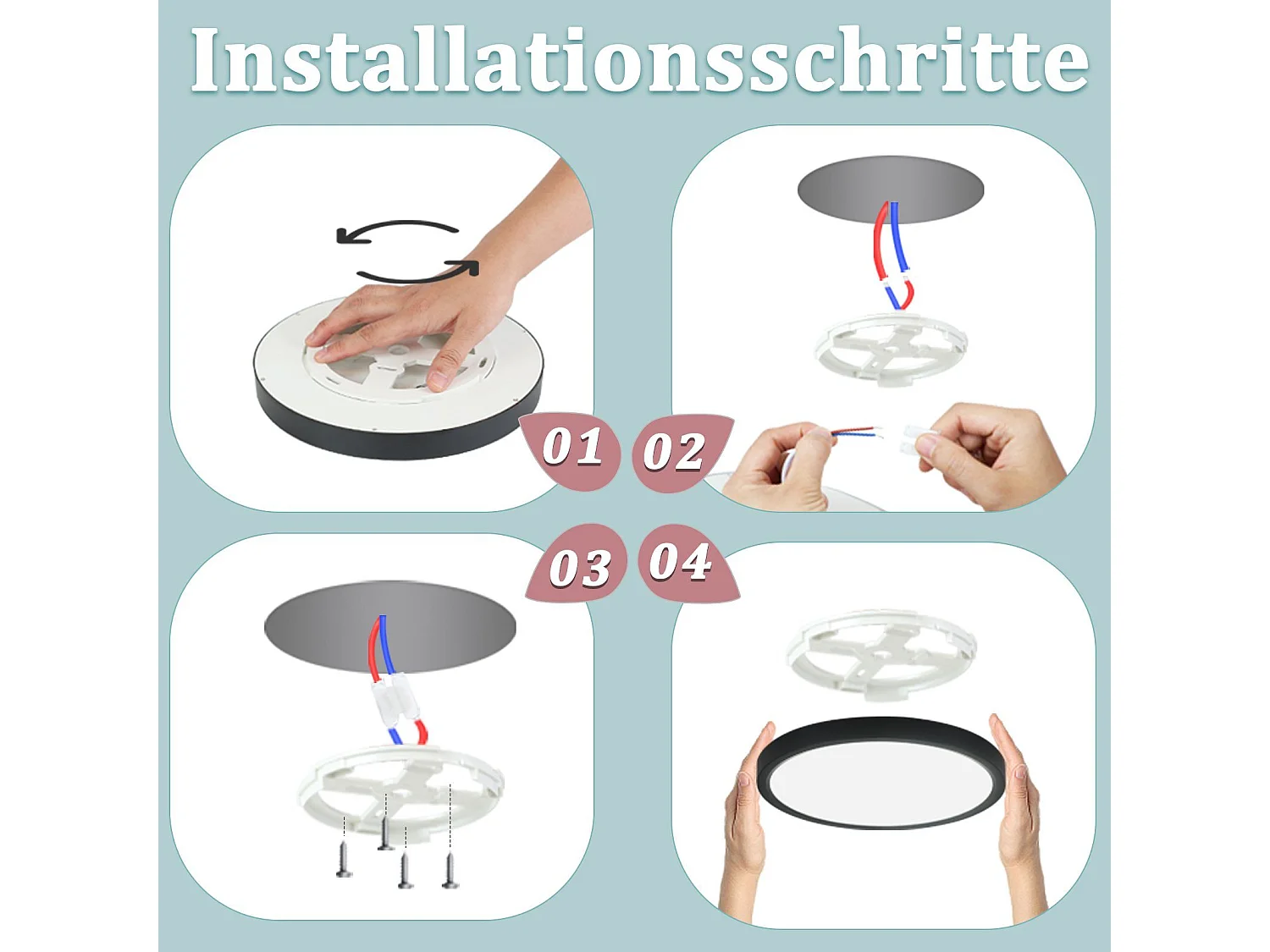 Installationsschritte

01

02

03

04