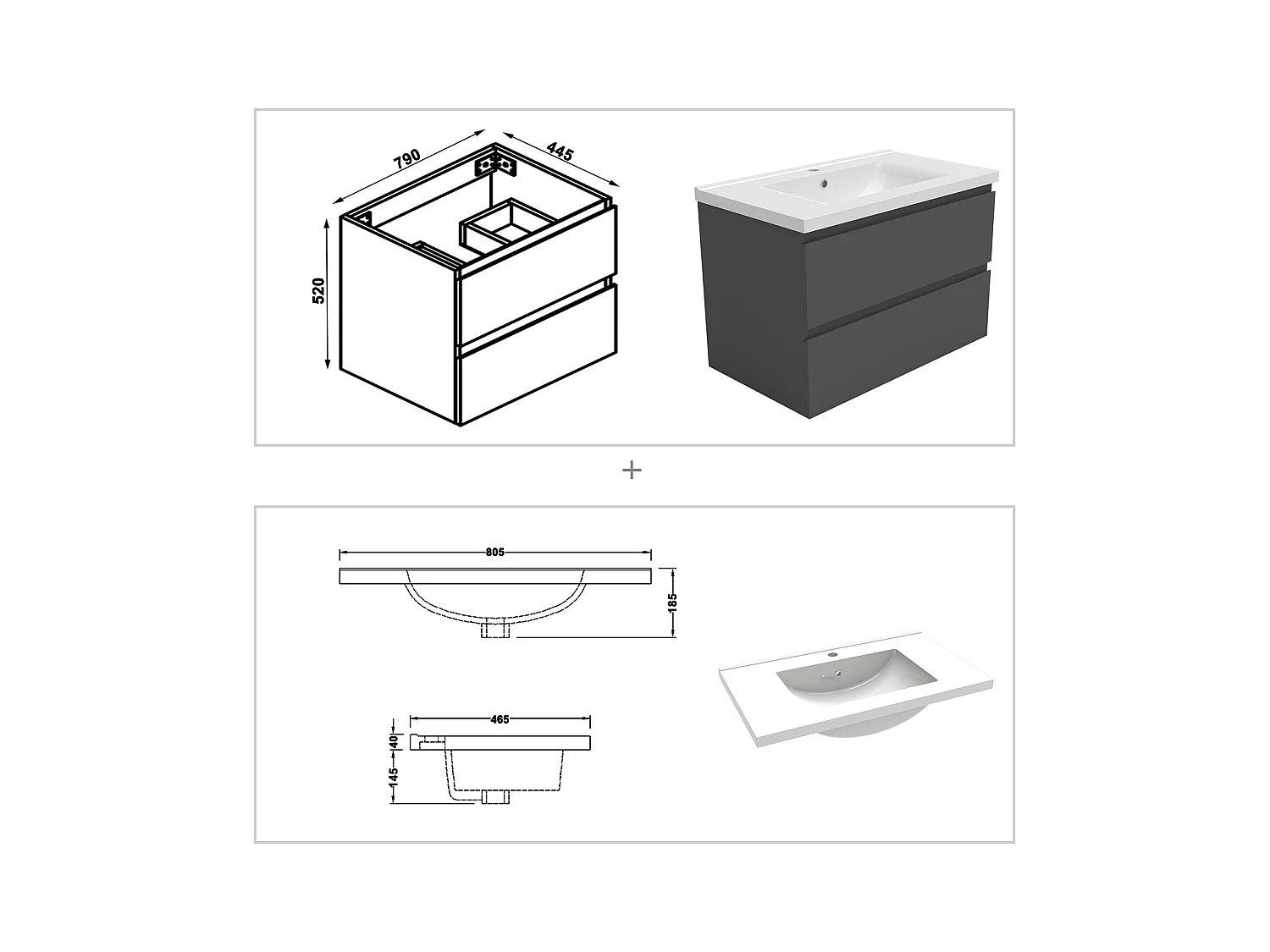 790
445
520
+
805
185
465
40
145