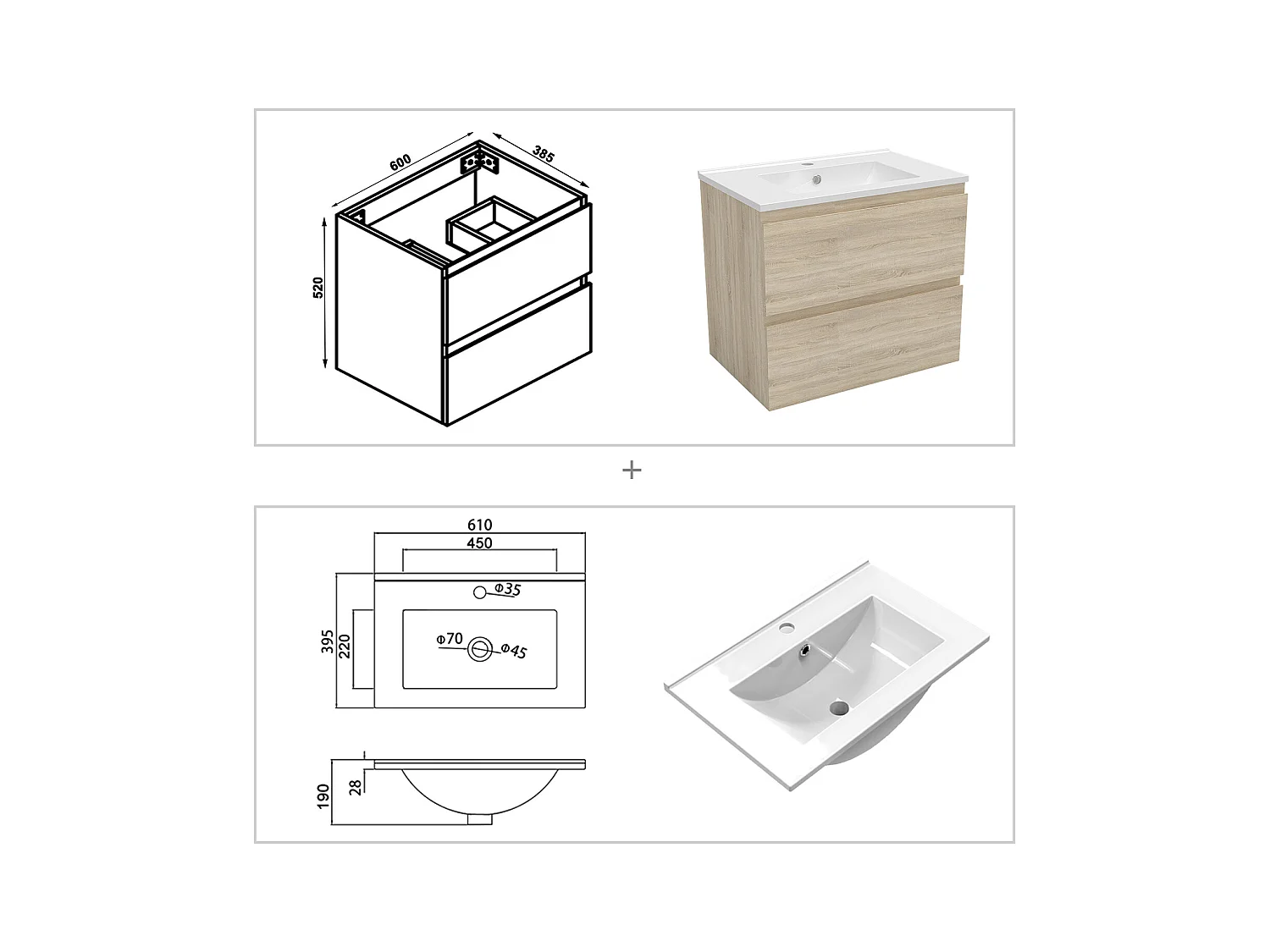 600
385
520

+

610
450
Φ35
395
220
Φ70
Φ45
190
28