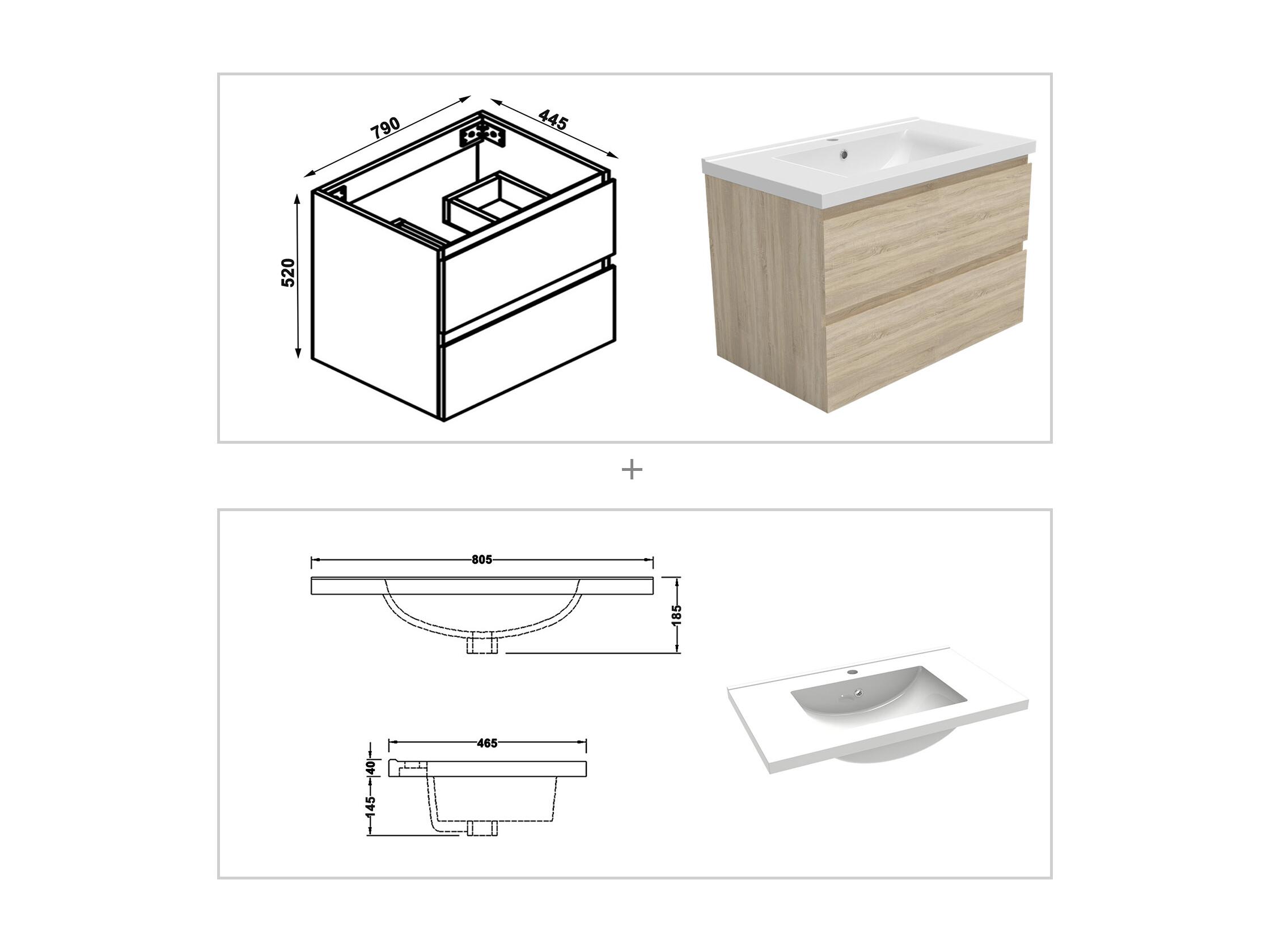 790
445
520

+

805
185
465
40
145