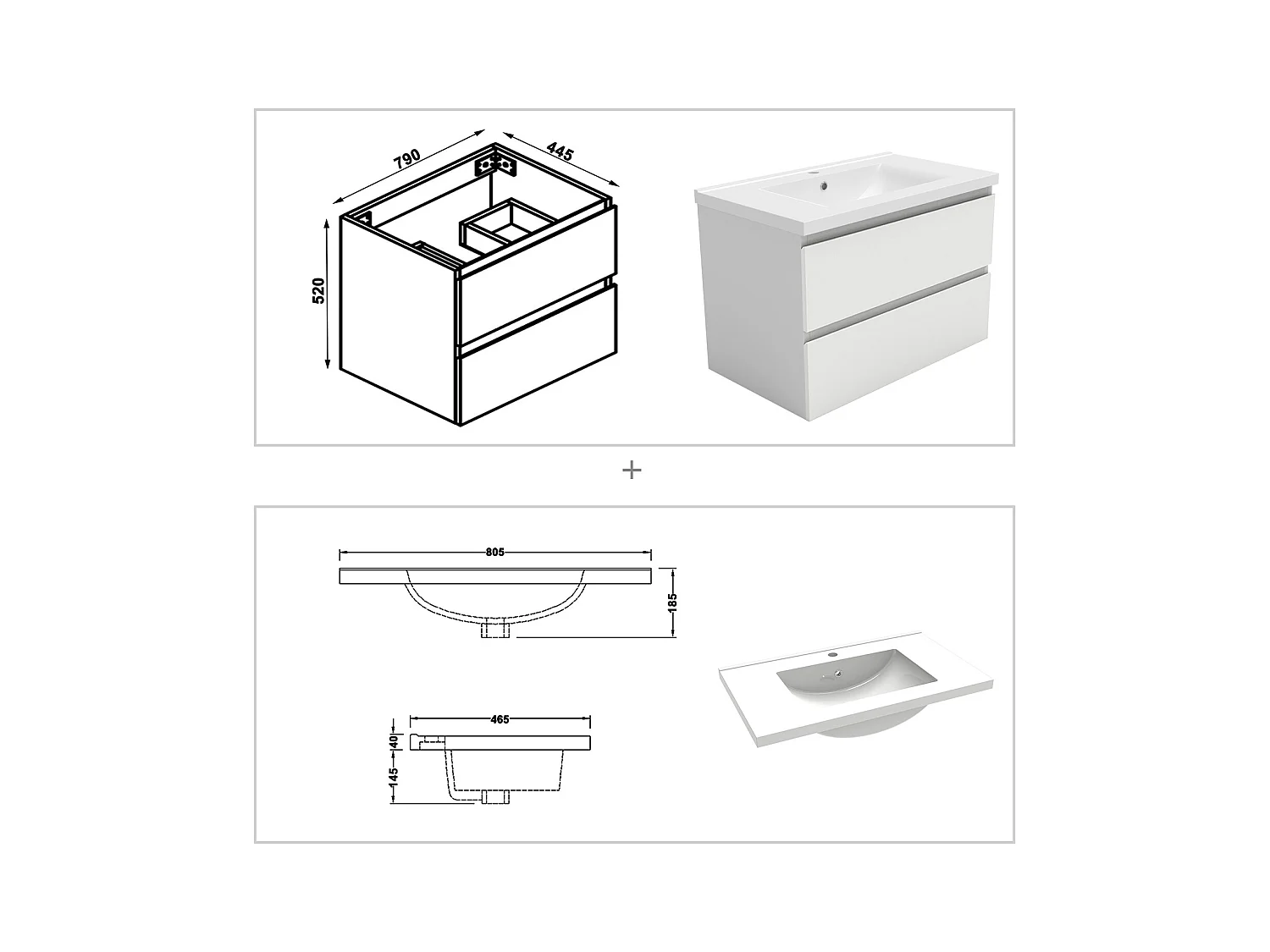 790
445
520

+

805
185
465
40
145