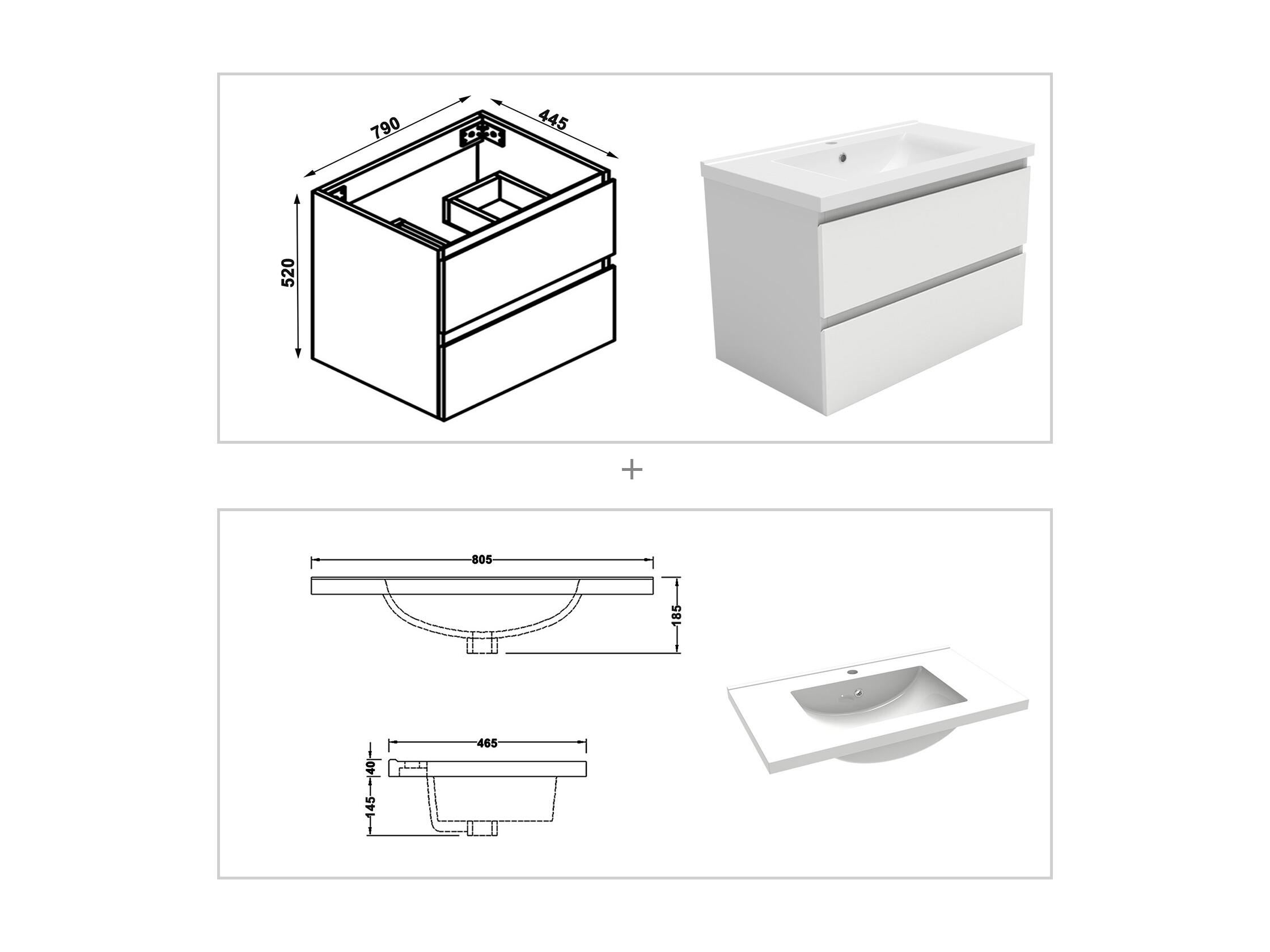 790

445

520

+

805

185

465

40

145