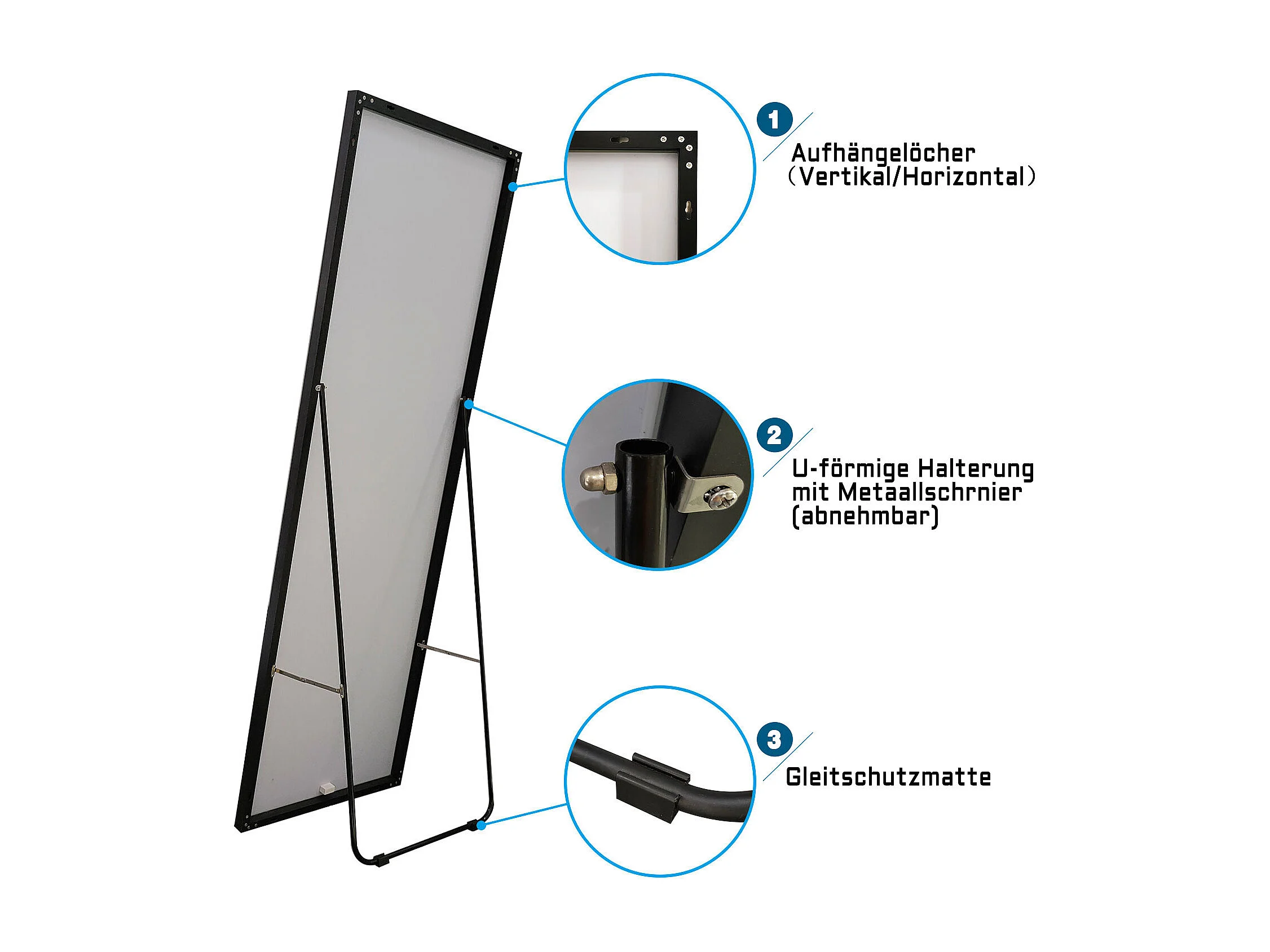 1
Aufhängelöcher
(Vertikal/Horizontal)

2
U-förmige Halterung
mit Metaallschrnier
(abnehmbar)

3
Gleitschutzmatte