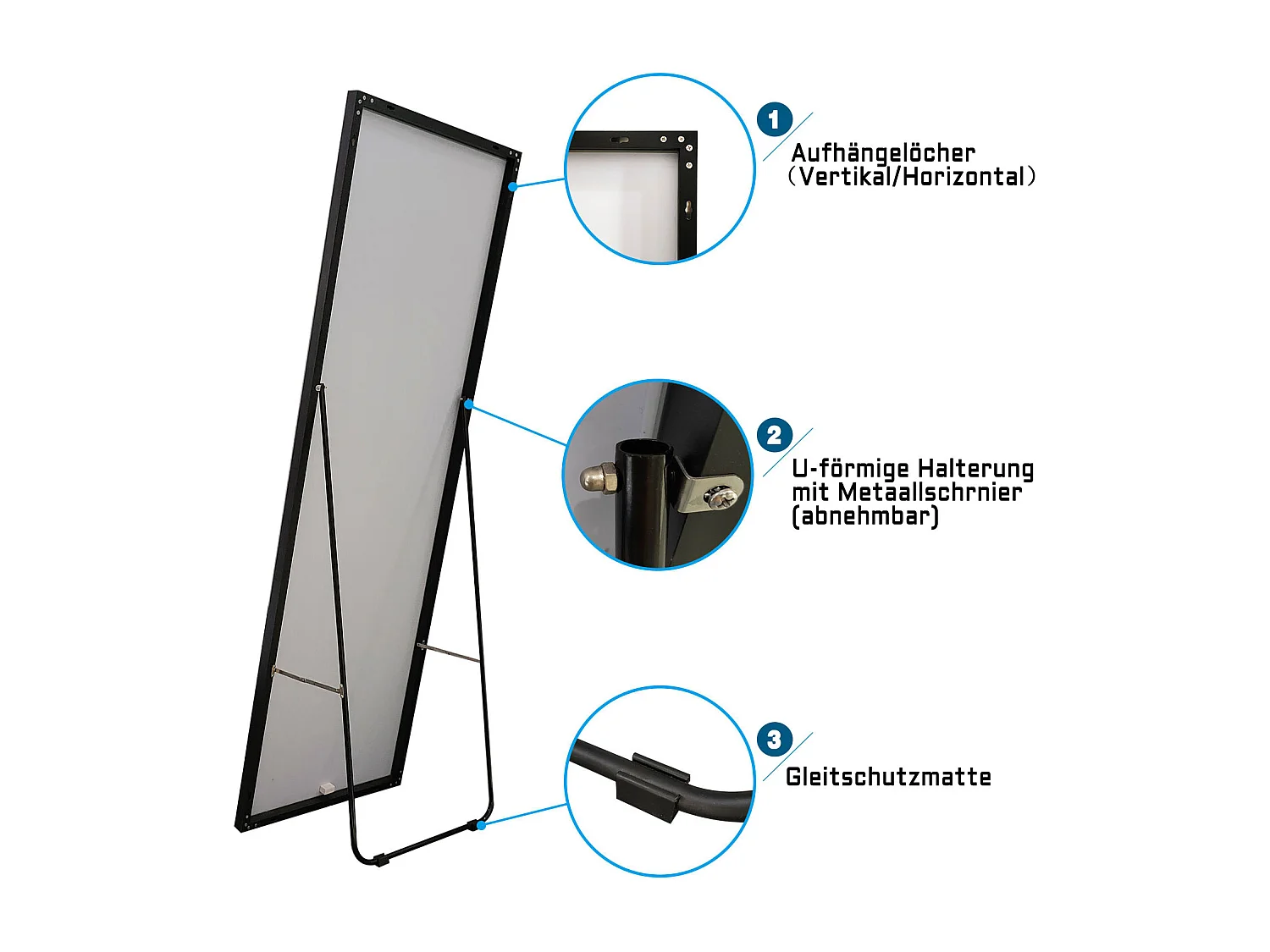 1
Aufhängelöcher
(Vertikal/Horizontal)

2
U-förmige Halterung
mit Metaallschrnier
(abnehmbar)

3
Gleitschutzmatte