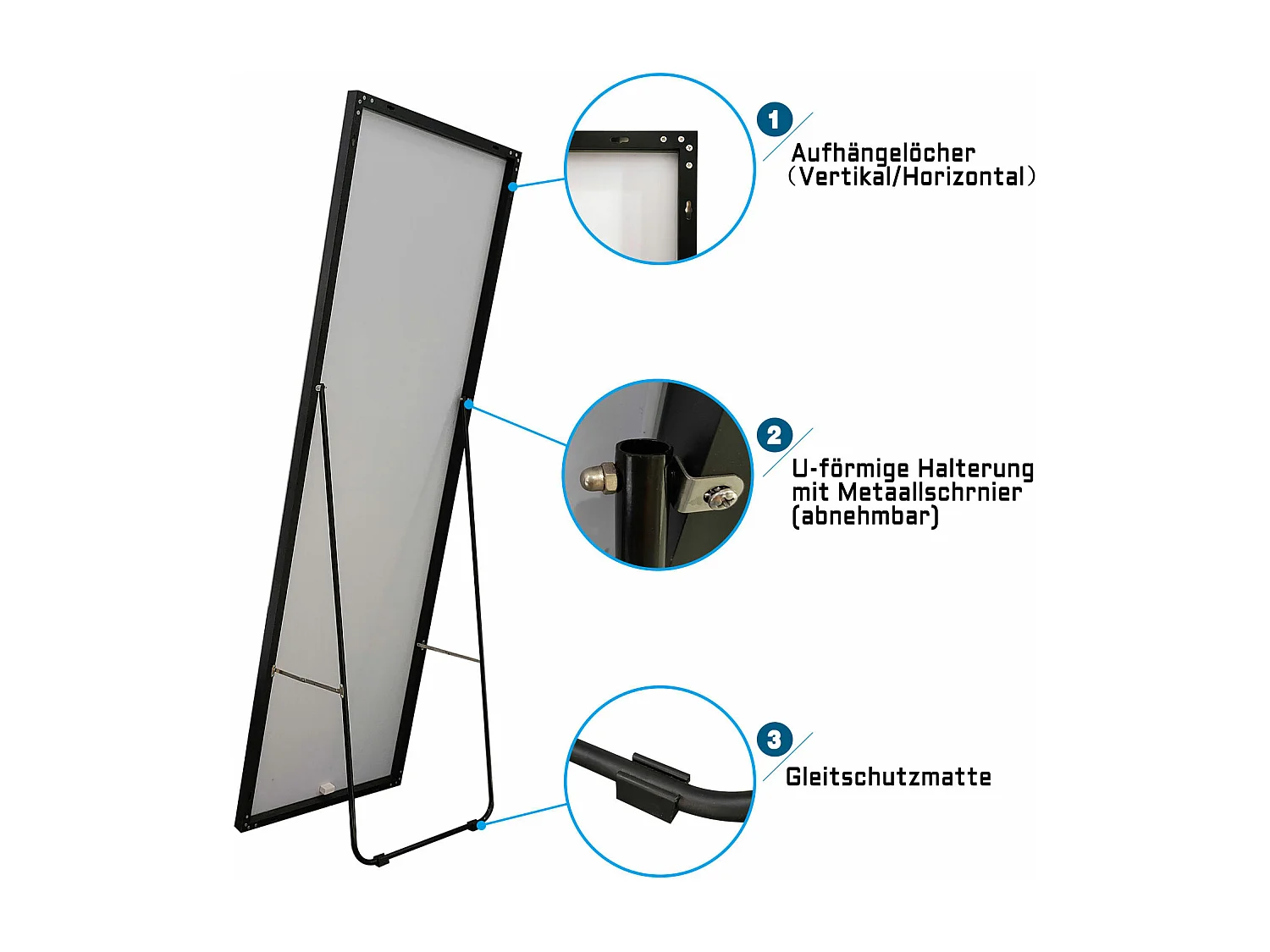 1
Aufhängelöcher
（Vertikal/Horizontal）

2
U-förmige Halterung
mit Metaallschrnier
(abnehmbar)

3
Gleitschutzmatte