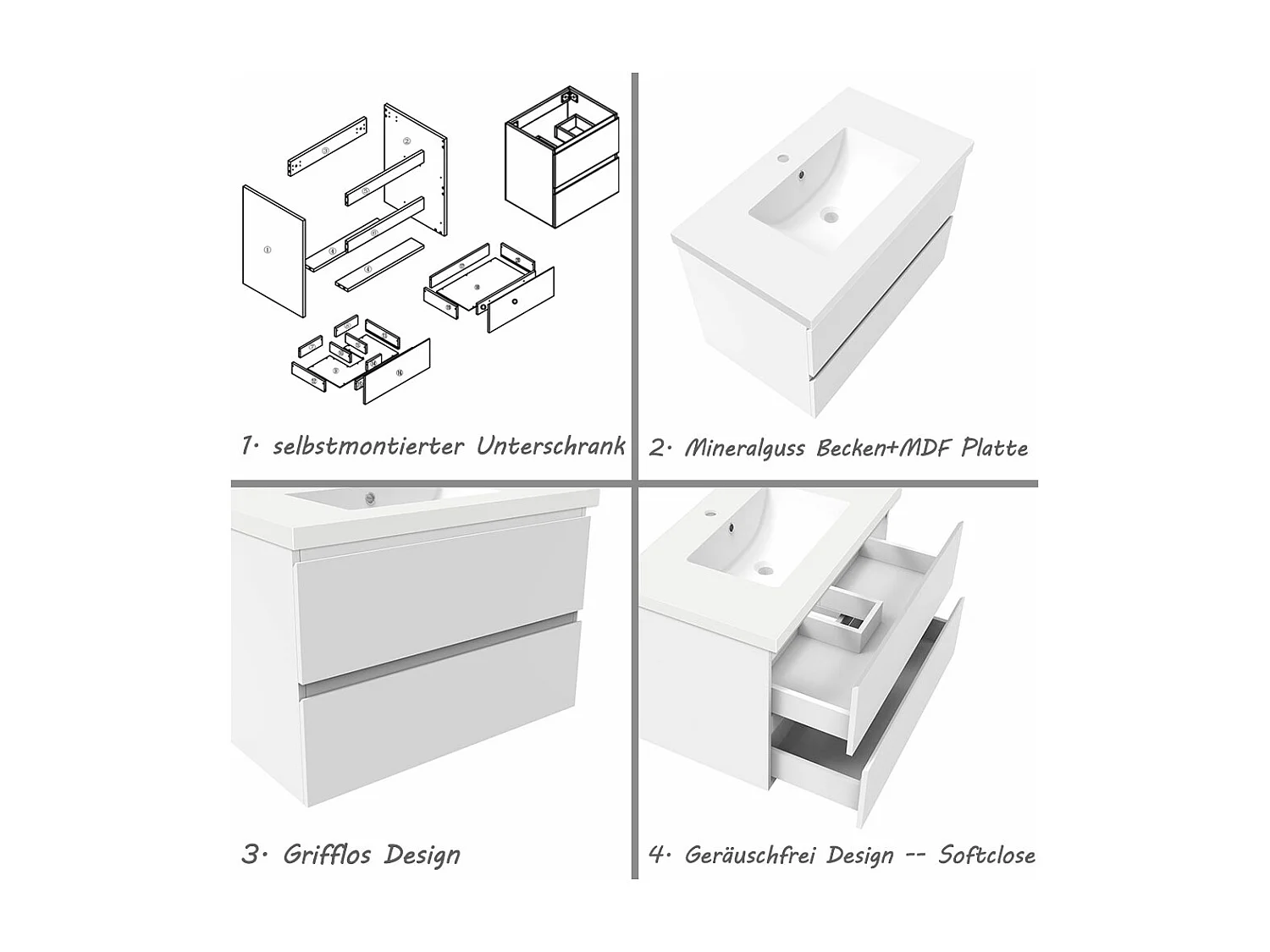 1. selbstmontierter Unterschrank

2. Mineralguss Becken+MDF Platte

3. Grifflos Design

4. Geräuschfrei Design -- Softclose