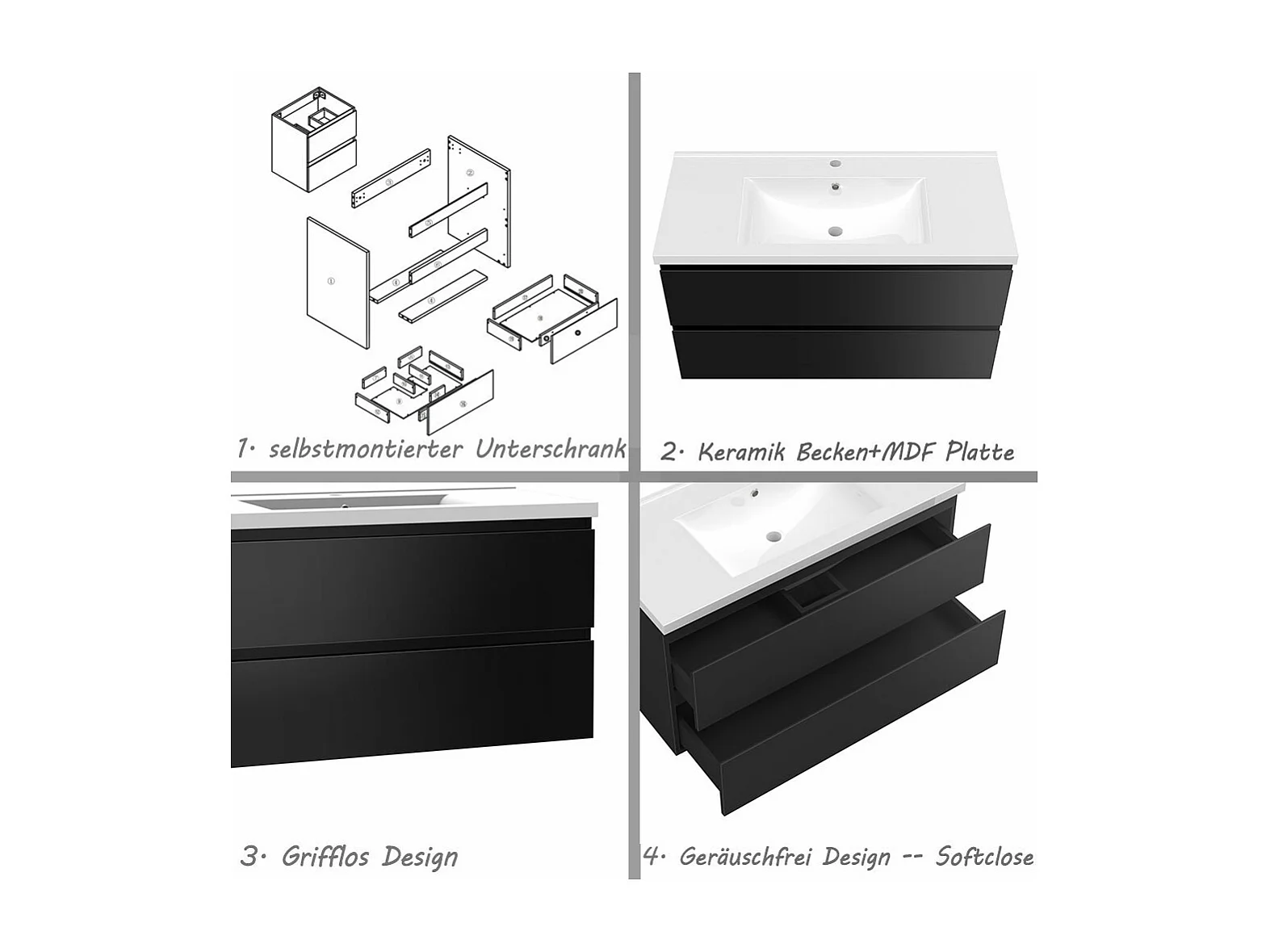 1. selbstmontierter Unterschrank

2. Keramik Becken+MDF Platte

3. Grifflos Design

4. Geräuschfrei Design -- Softclose