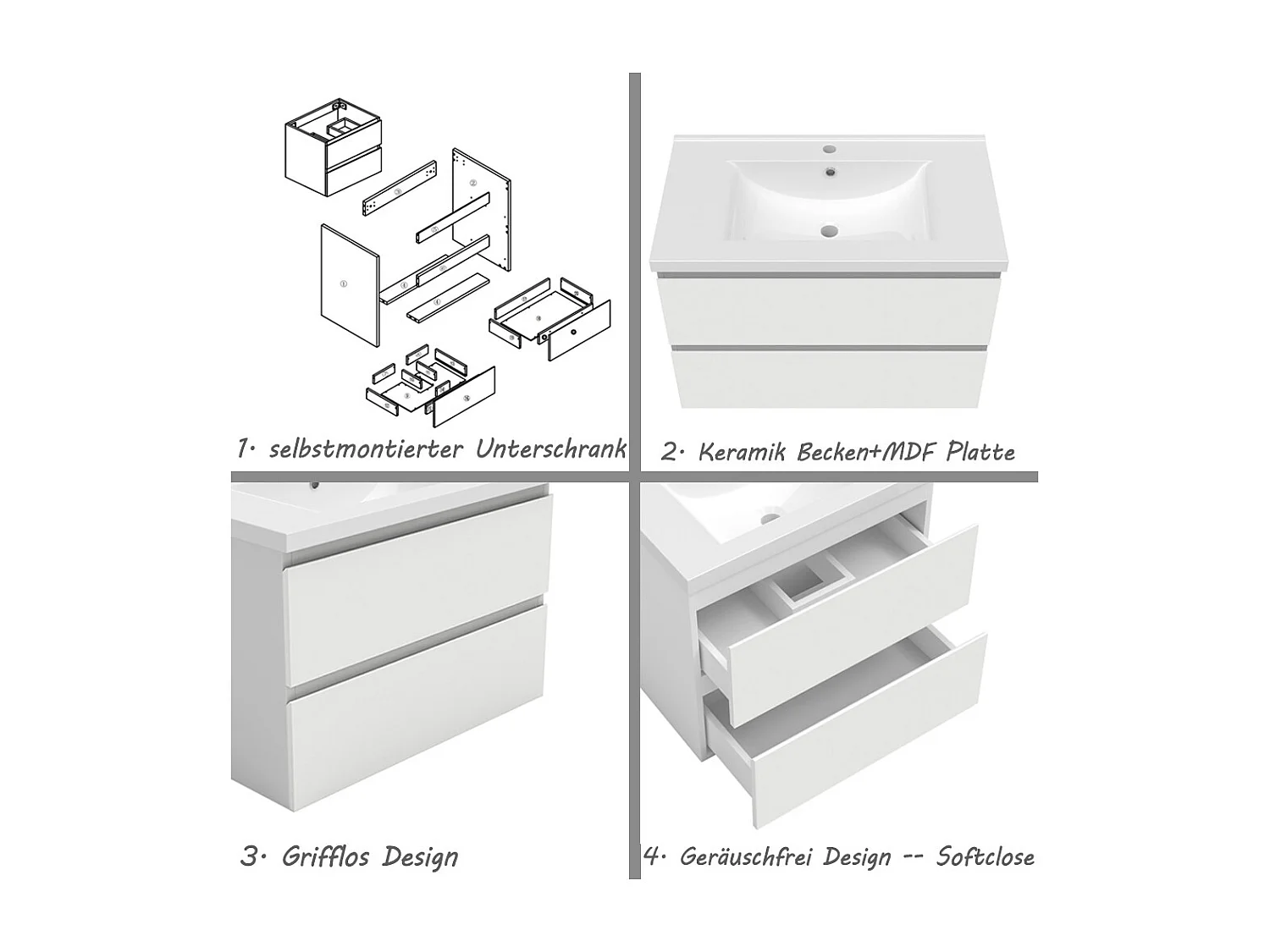 1· selbstmontierter Unterschrank

2· Keramik Becken+MDF Platte

3· Grifflos Design

4· Geräuschfrei Design -- Softclose