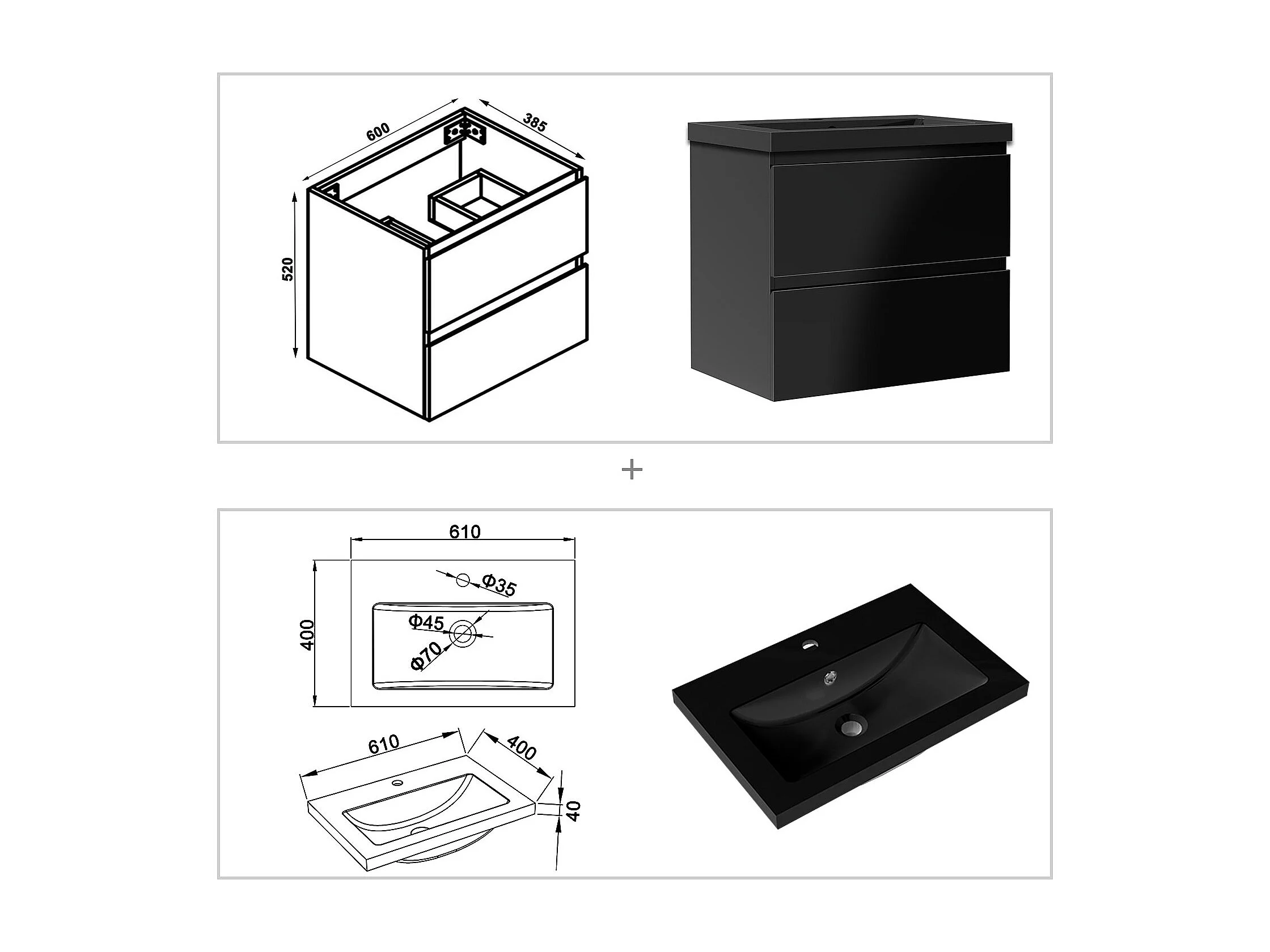 600
385
520

+

610
400
Φ35
Φ45
Φ70

610
400
40