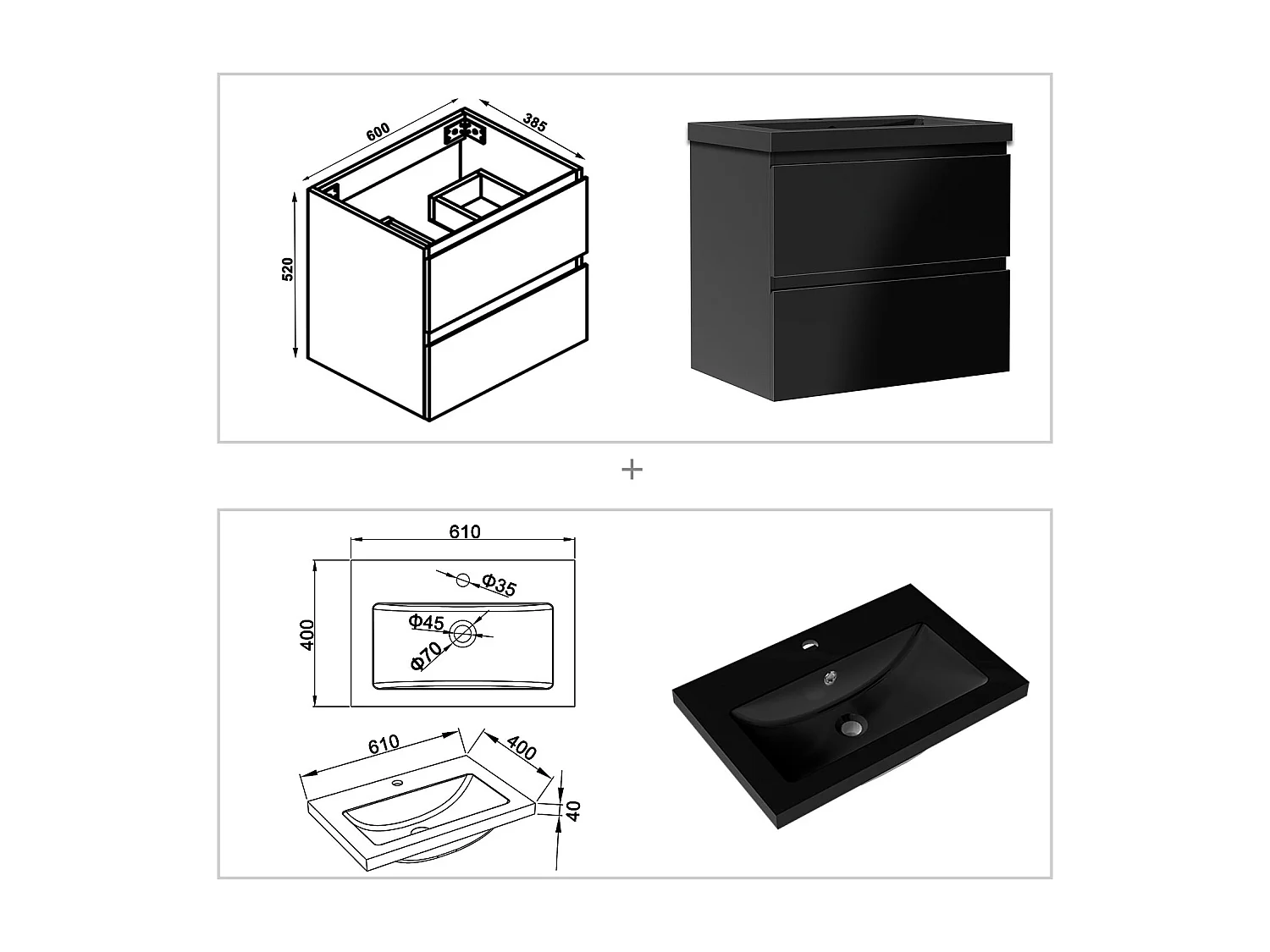 600
385
520

+

610
400
Φ35
Φ45
Φ70

610
400
40