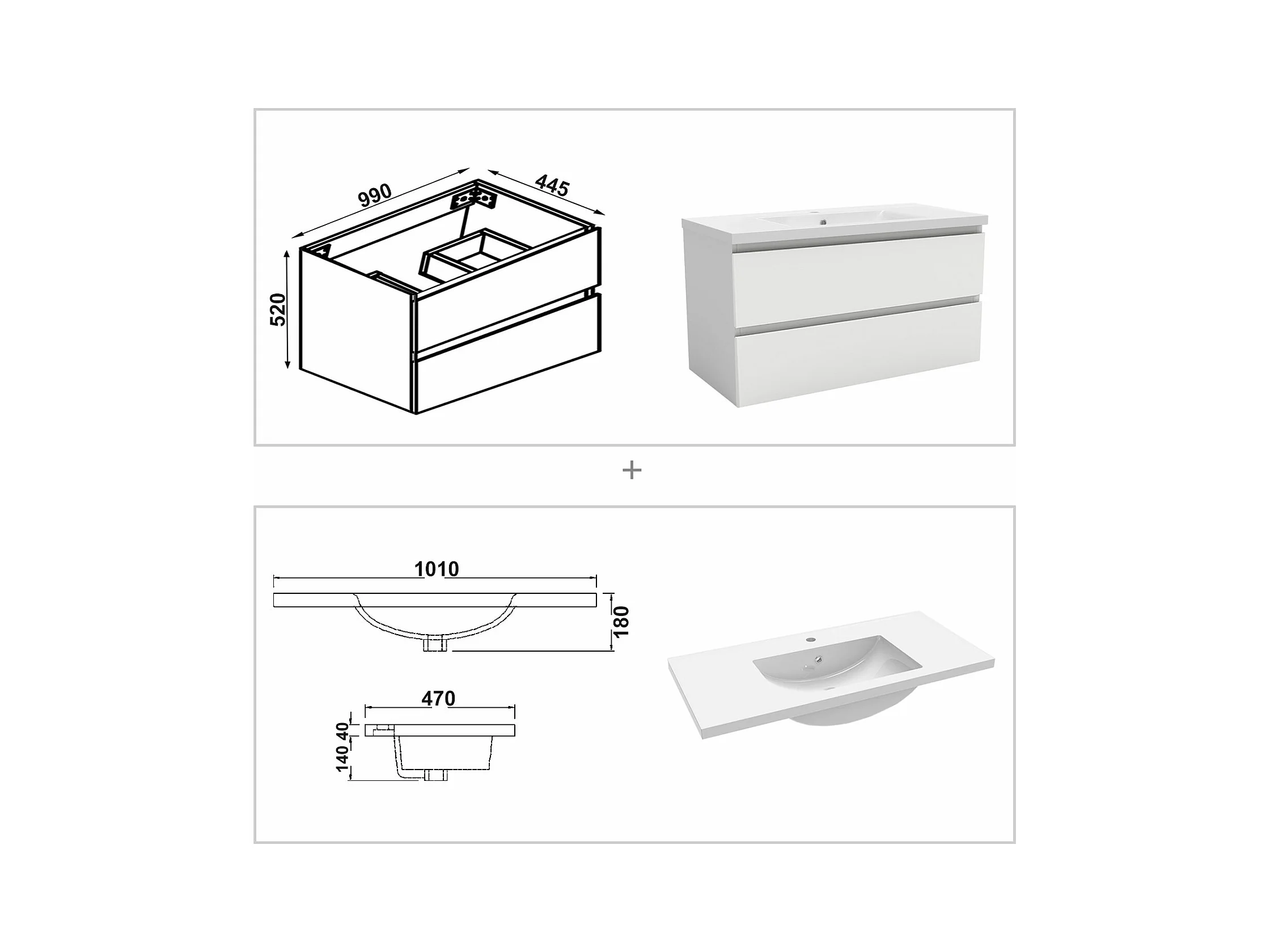 990
445
520

+

1010
180
470
40
140