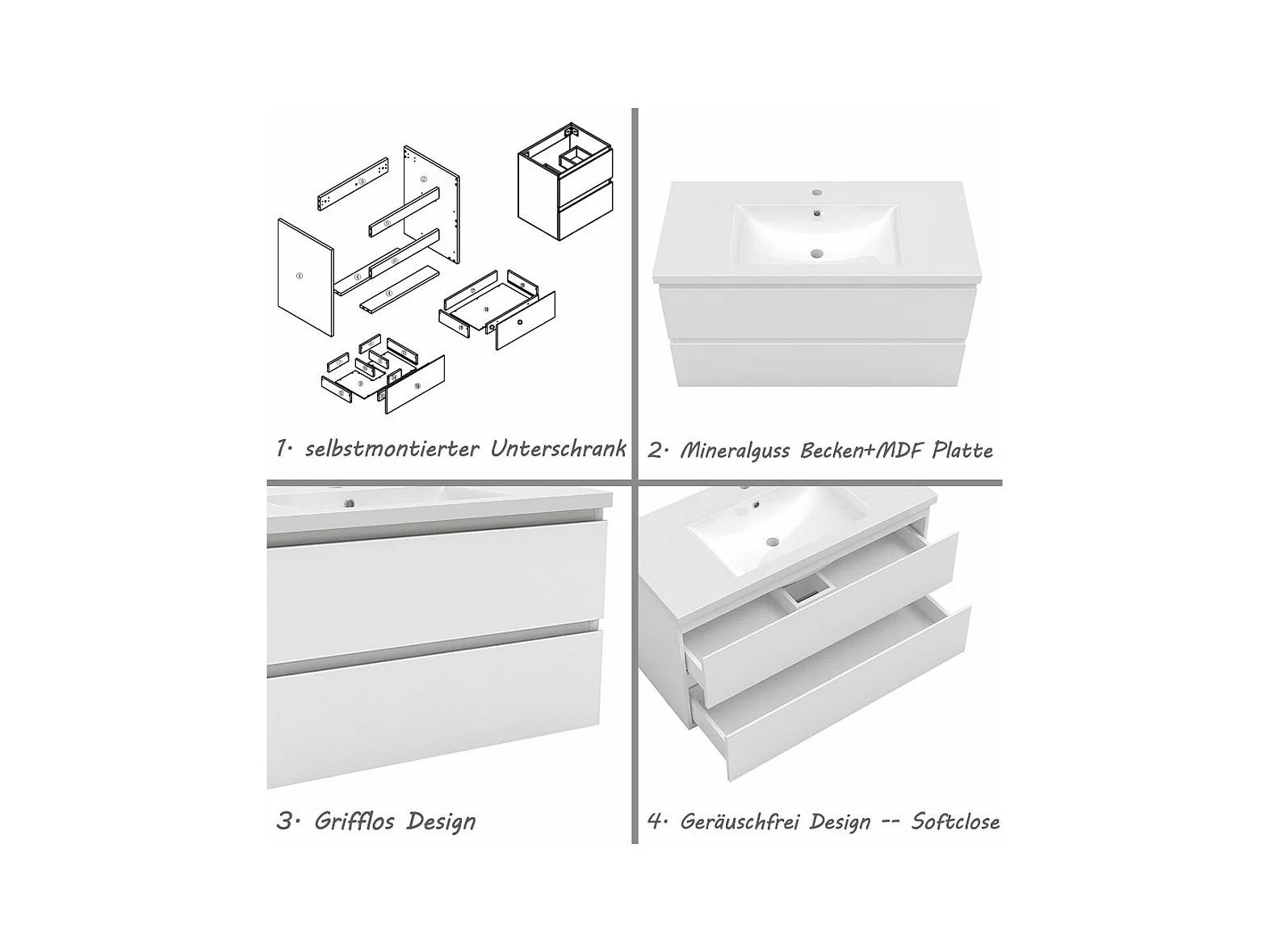 1. selbstmontierter Unterschrank

2. Mineralguss Becken+MDF Platte

3. Grifflos Design

4. Geräuschfrei Design -- Softclose