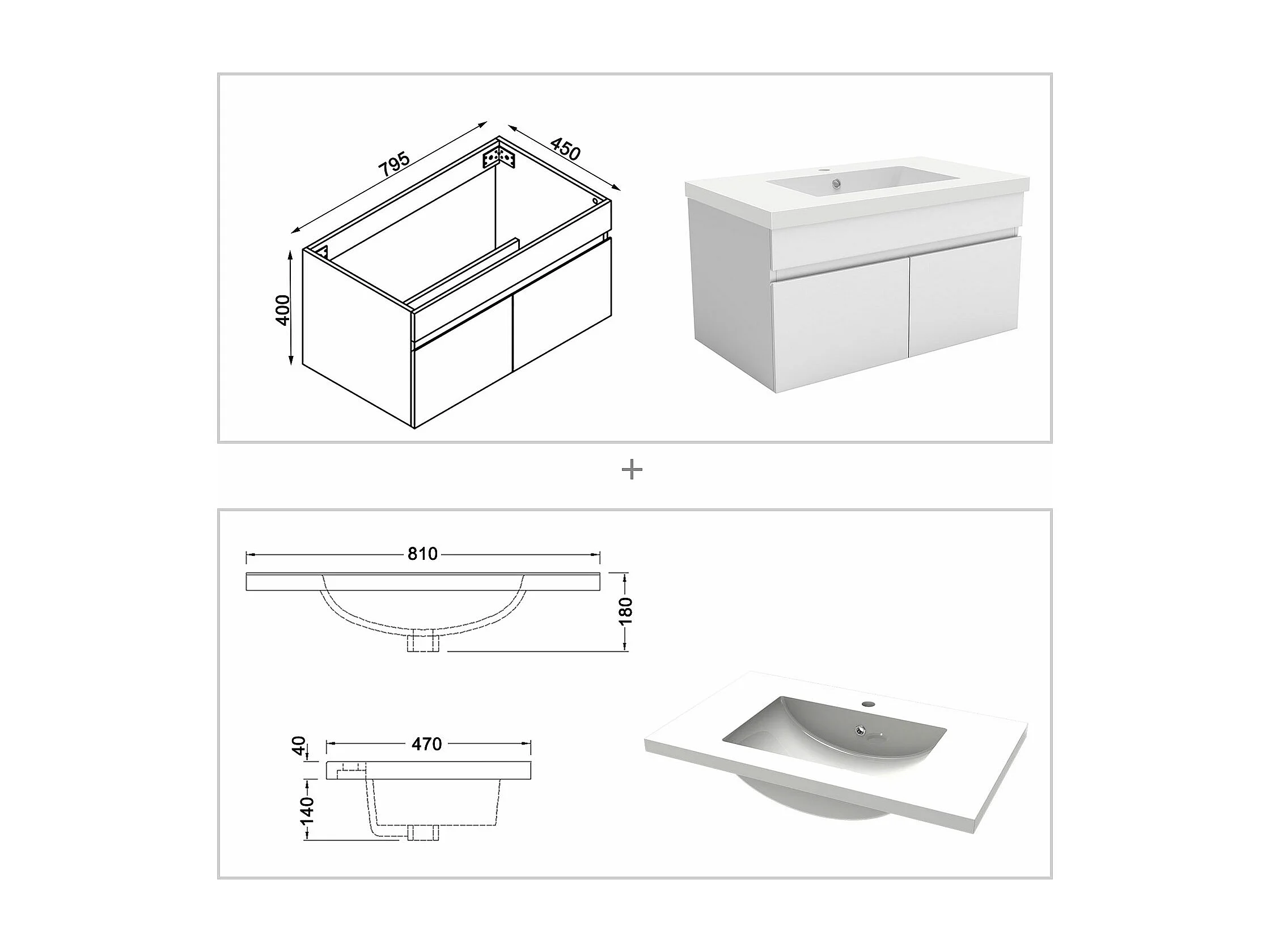 795
450
400

+

810
180

40
470
140