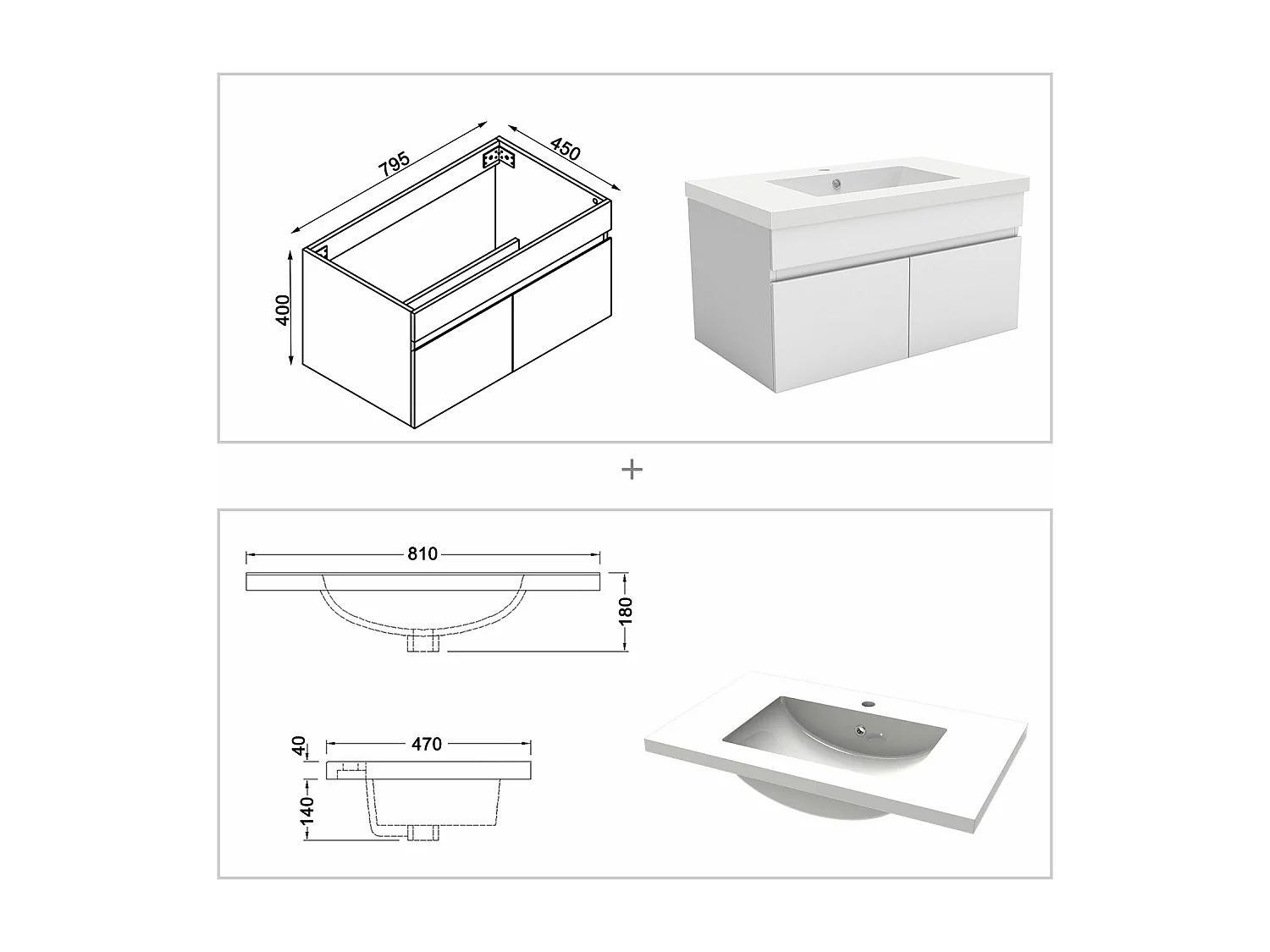 795
450
400

+

810
180

40
470
140