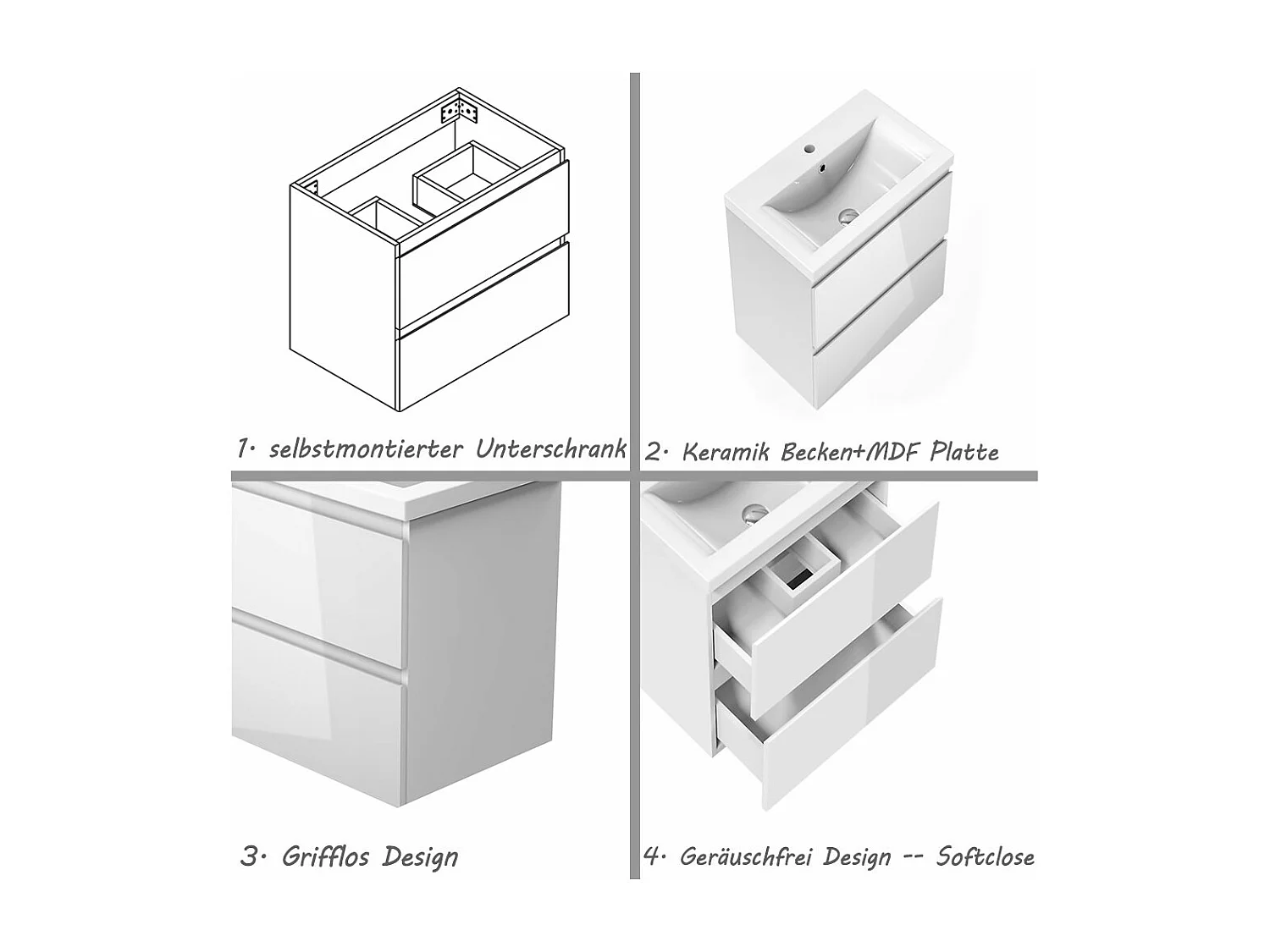 1. selbstmontierter Unterschrank

2. Keramik Becken+MDF Platte

3. Grifflos Design

4. Geräuschfrei Design -- Softclose