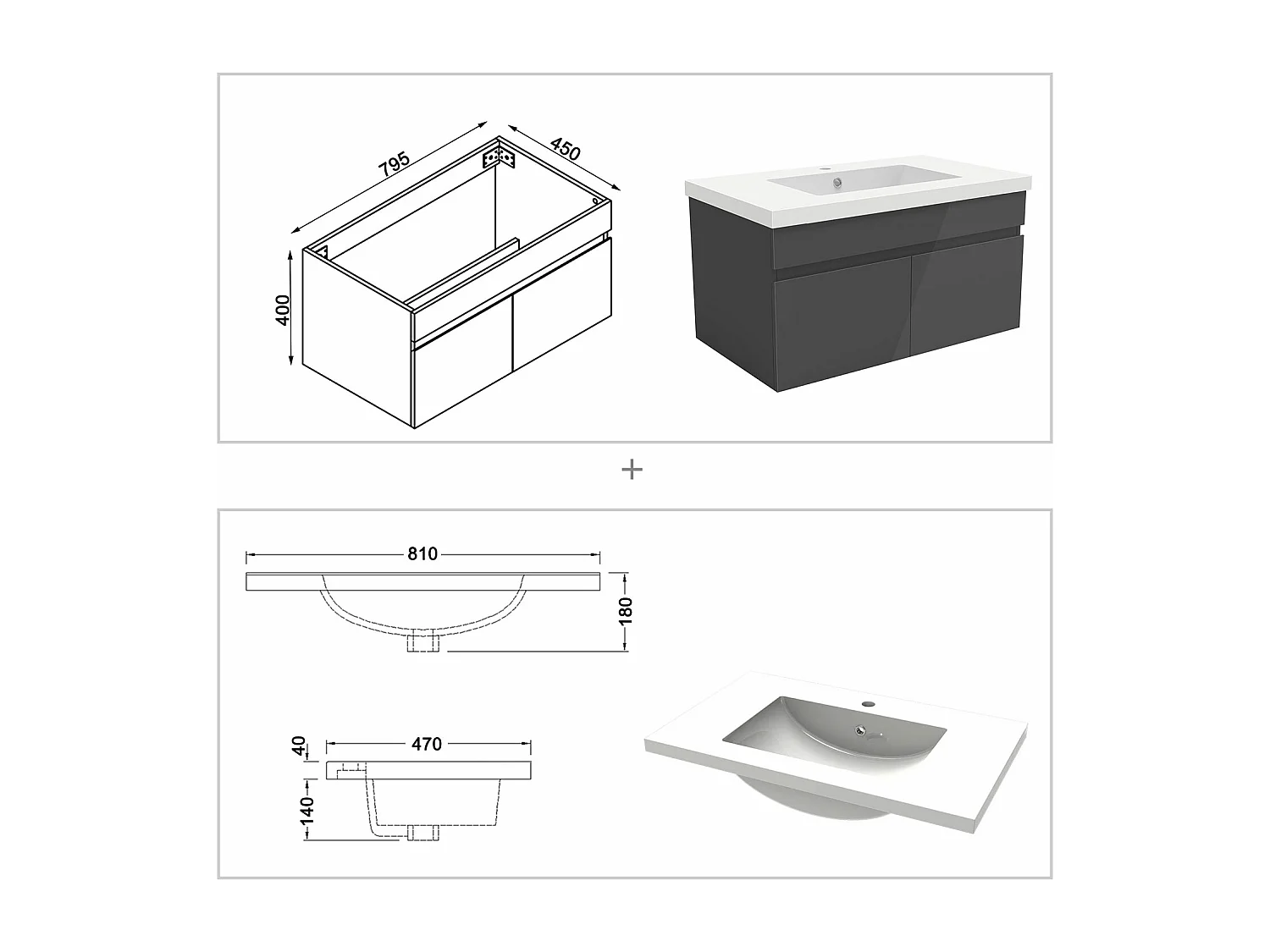 795
450
400
+
810
180
40
470
140