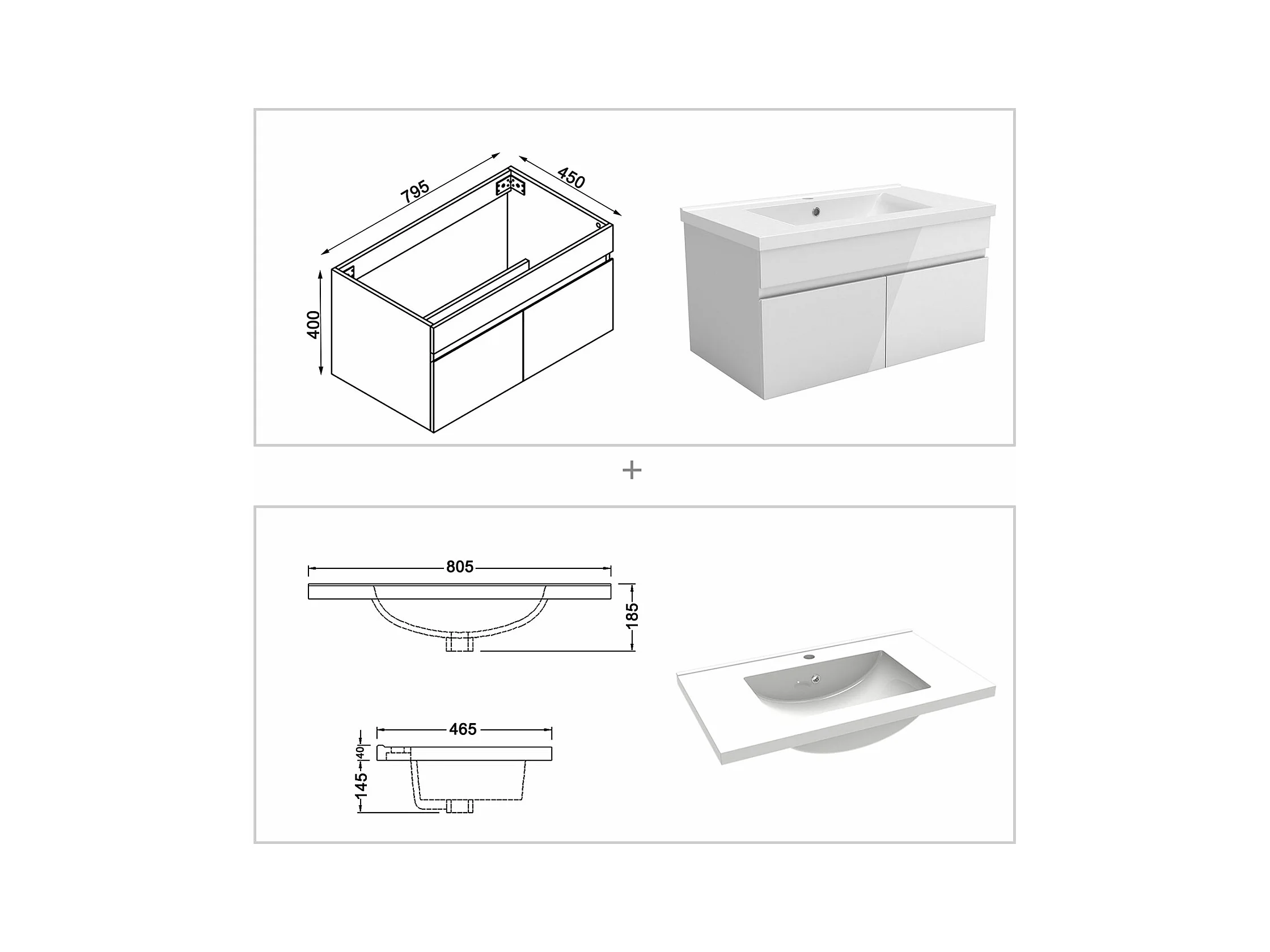 795
450
400

+

805
185
465
40
145