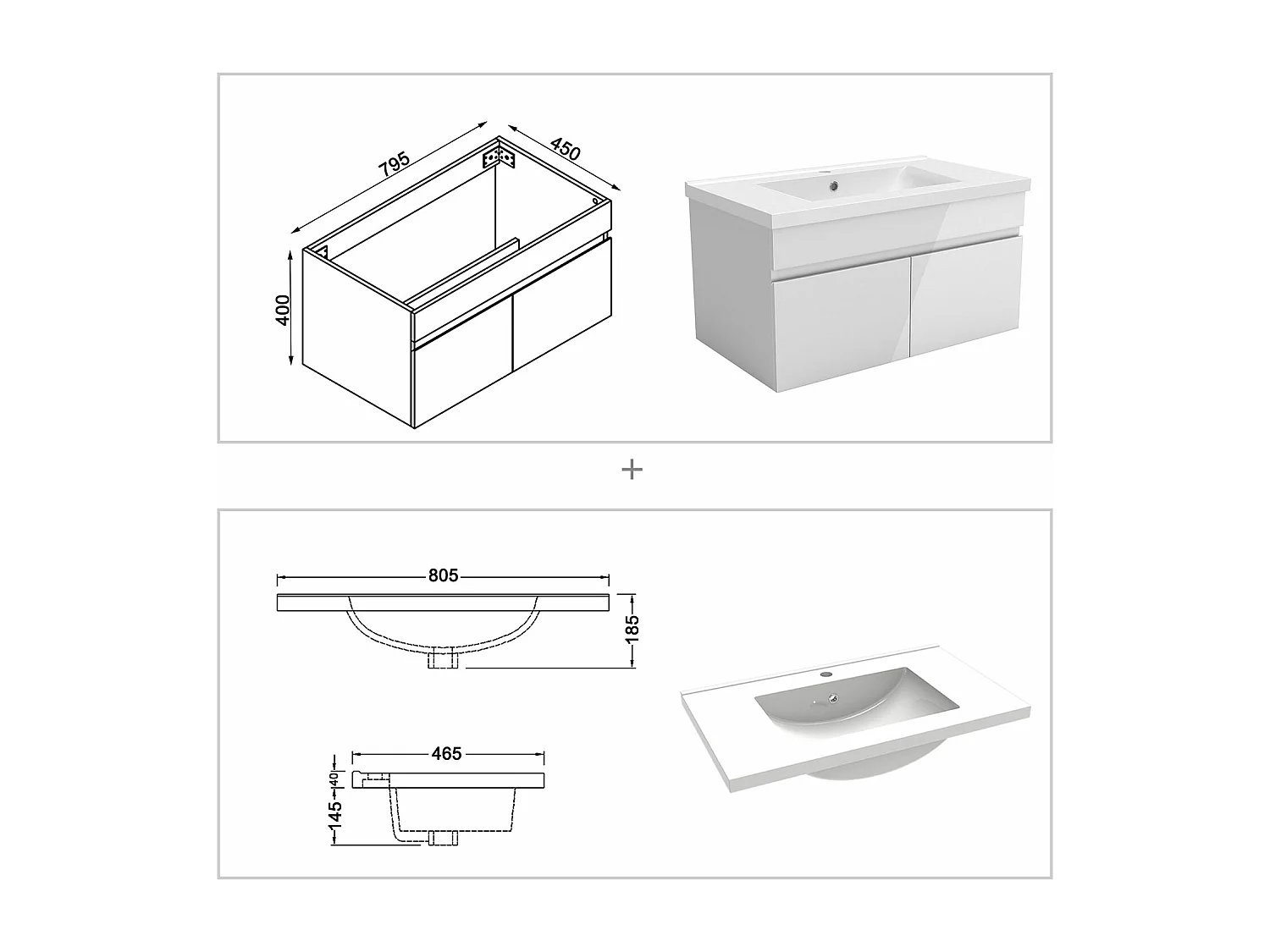 795
450
400

+

805
185
465
40
145