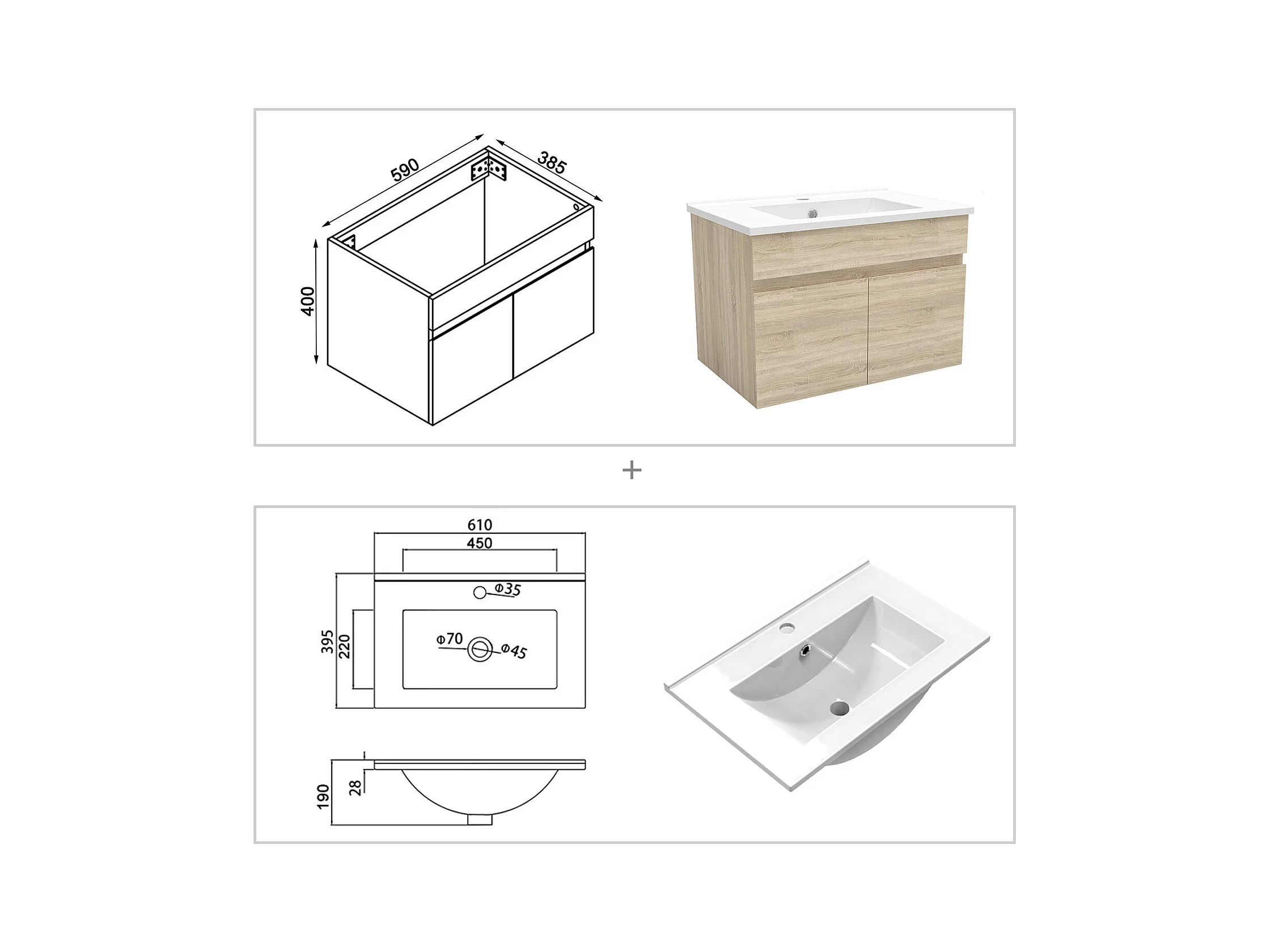 590
385
400

+

610
450
Φ35
395
220
Φ70
Φ45
190
28