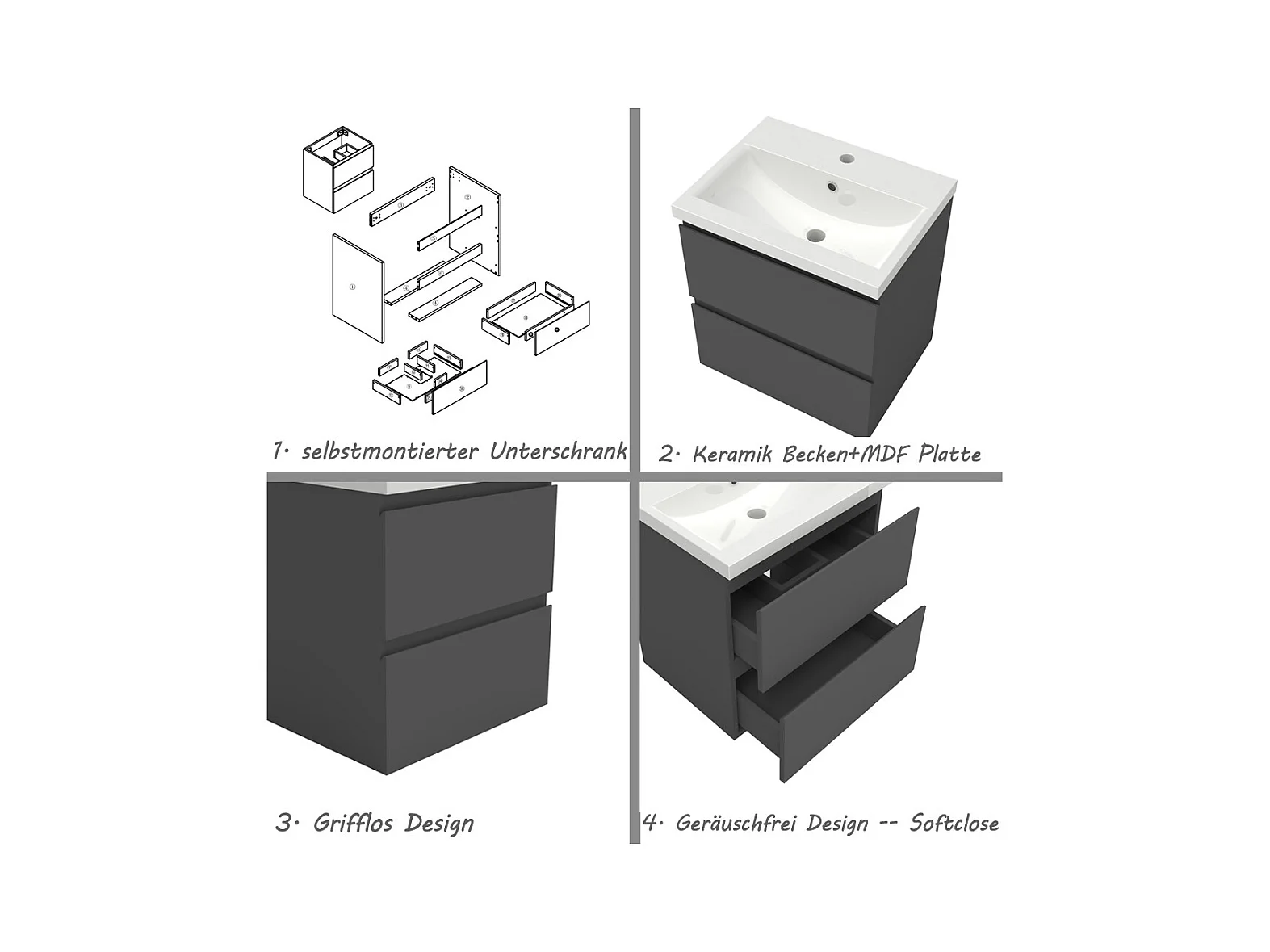 1· selbstmontierter Unterschrank

2· Keramik Becken+MDF Platte

3· Grifflos Design

4· Geräuschfrei Design -- Softclose