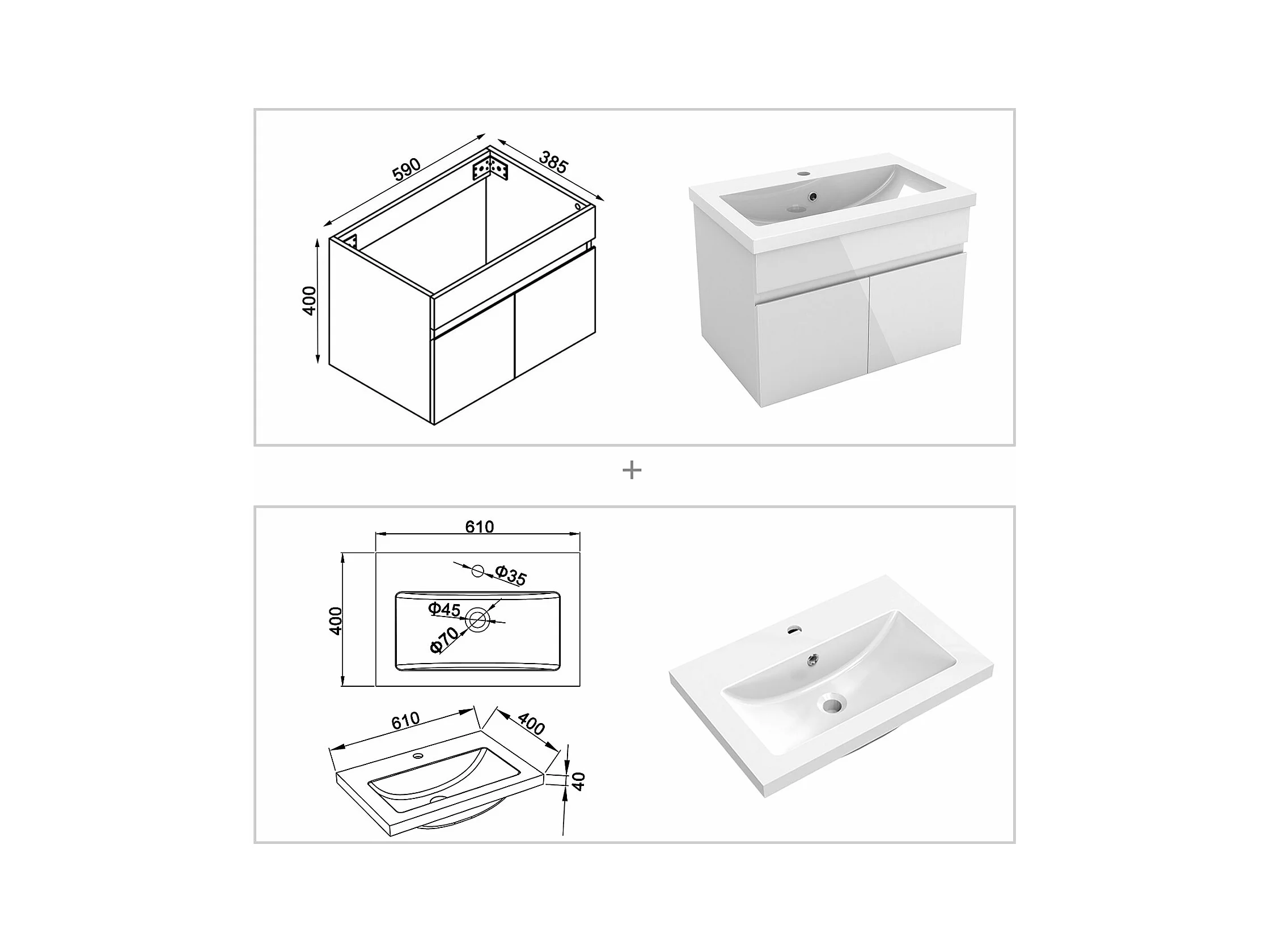 590

385

400

+

610

Φ35

Φ45

Φ70

400

610

400

40