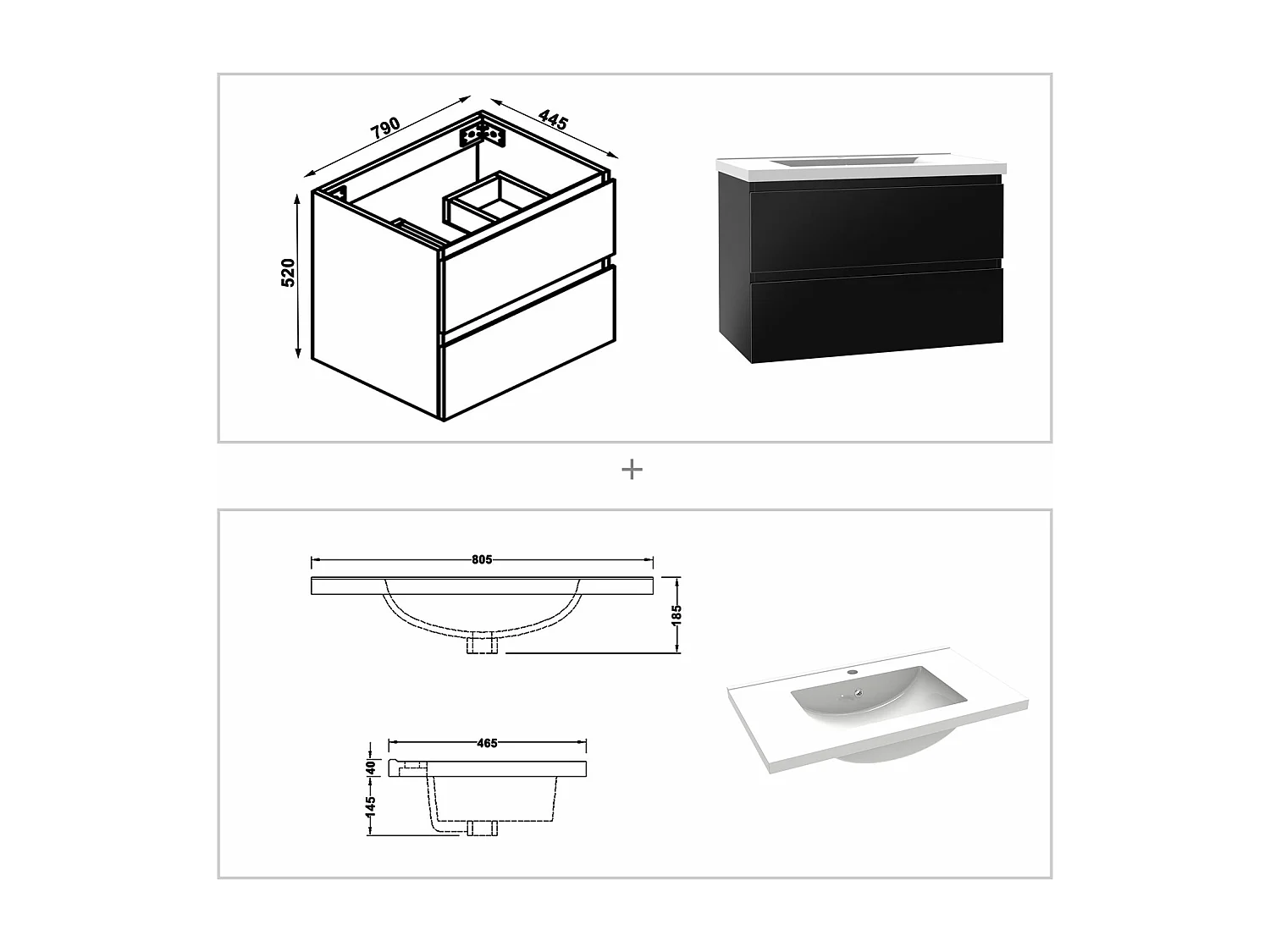 790
445
520

+

805
185

465
40
145