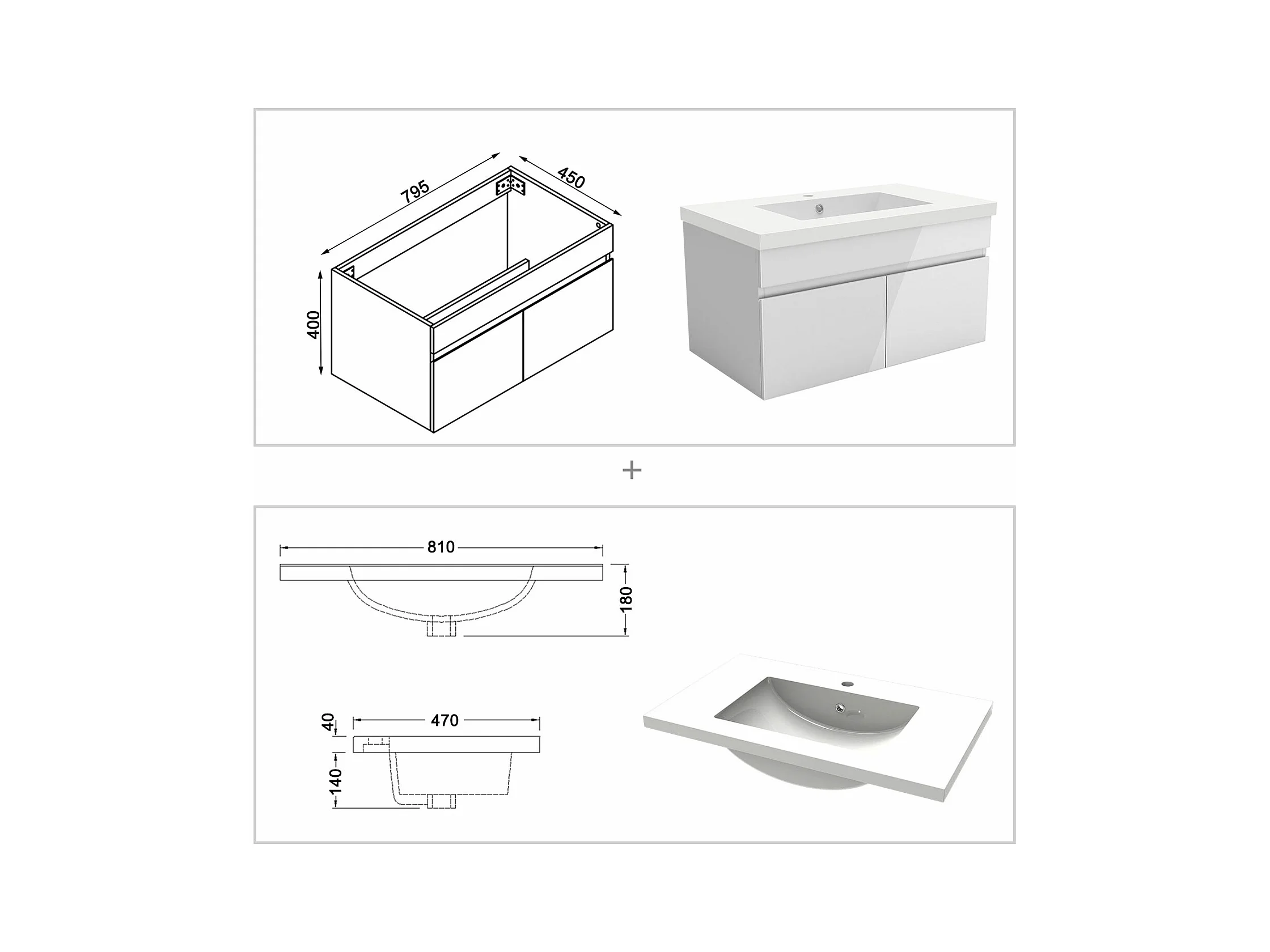 795
450
400

+

810
180
40
470
140