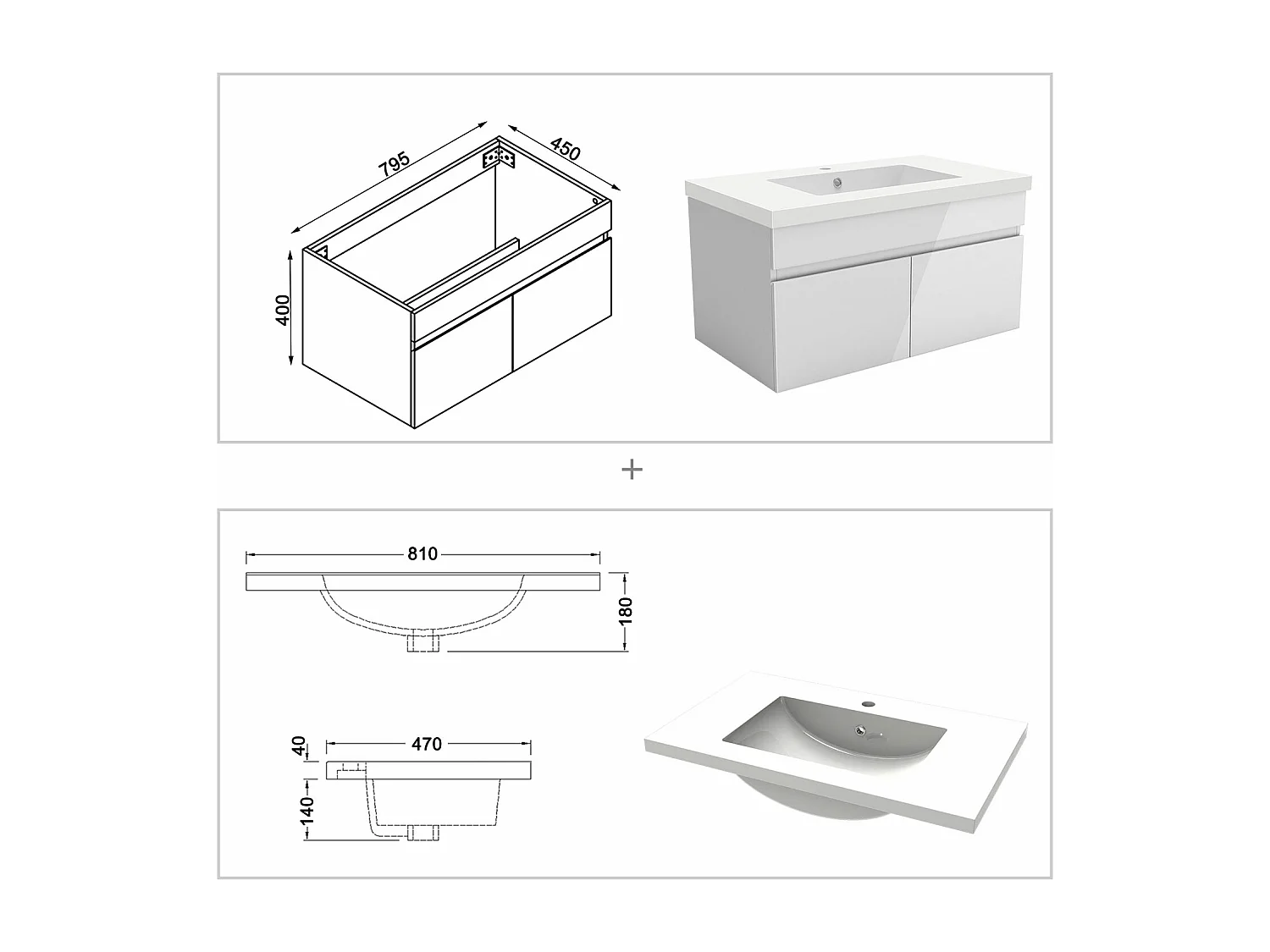 795
450
400

+

810
180

40
470
140