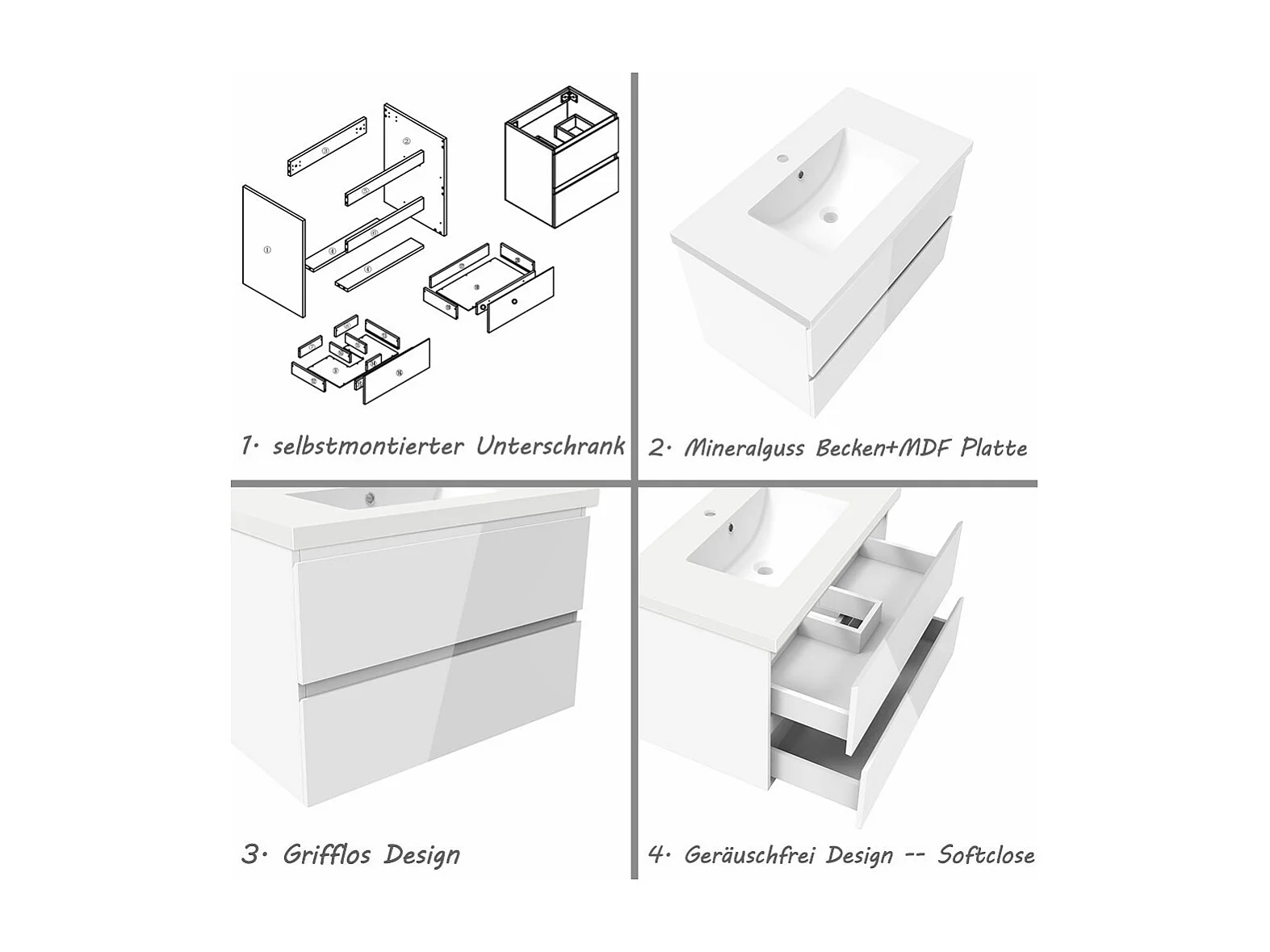 1. selbstmontierter Unterschrank

2. Mineralguss Becken+MDF Platte

3. Grifflos Design

4. Geräuschfrei Design -- Softclose