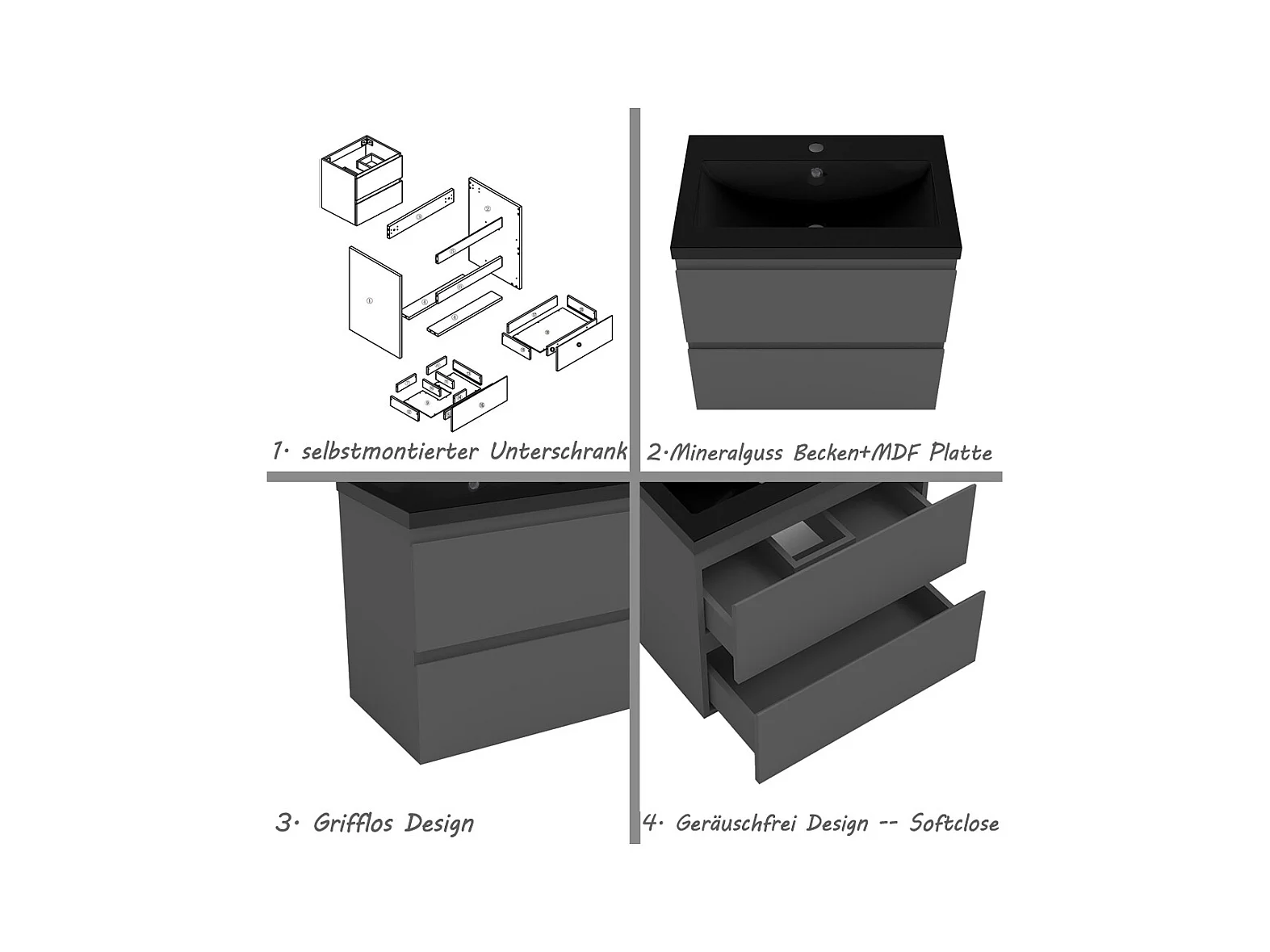 1· selbstmontierter Unterschrank

2·Mineralguss Becken+MDF Platte

3· Grifflos Design

4· Geräuschfrei Design -- Softclose