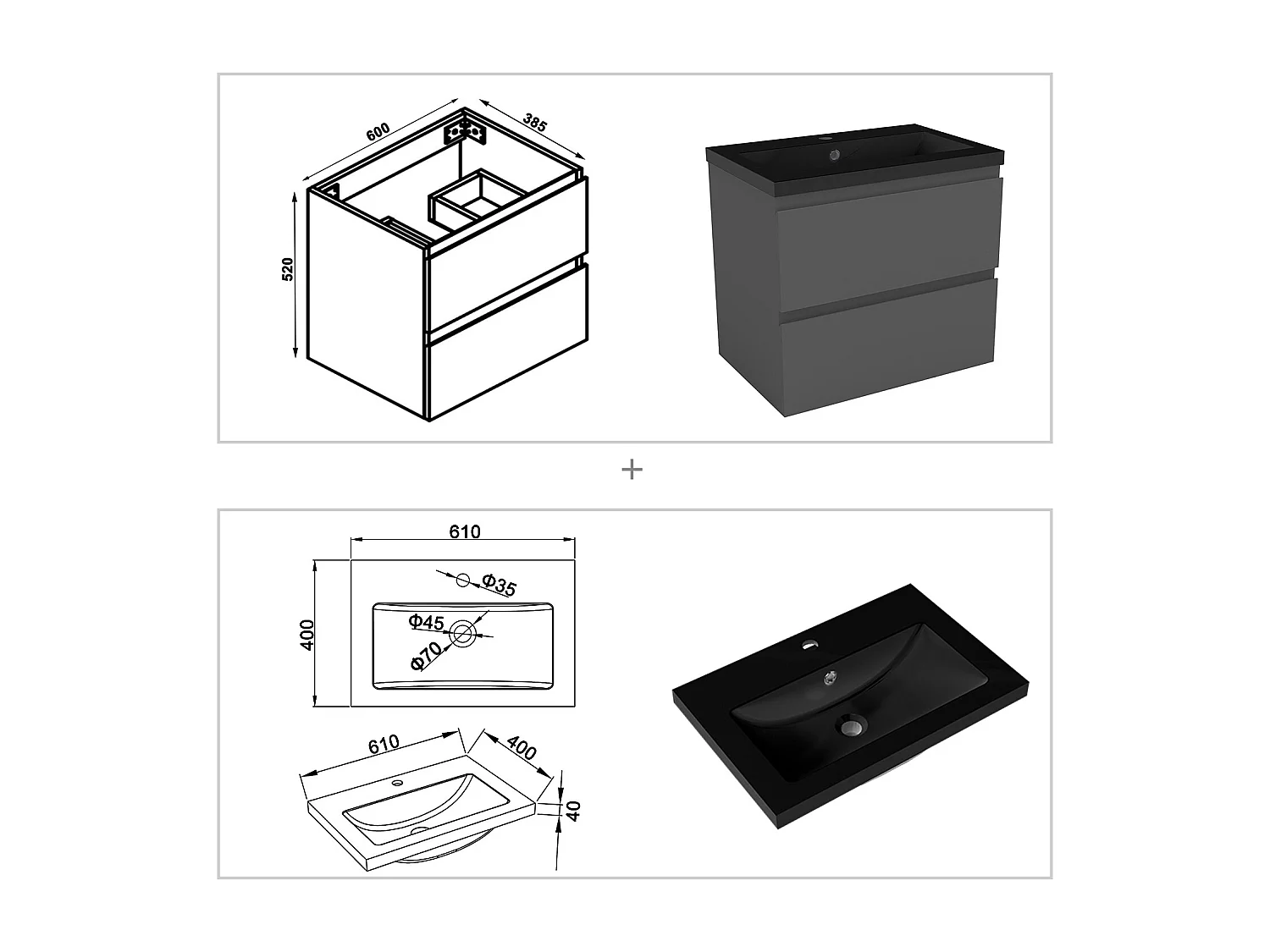 600
385
520

+

610
400
Φ35
Φ45
Φ70
610
400
40