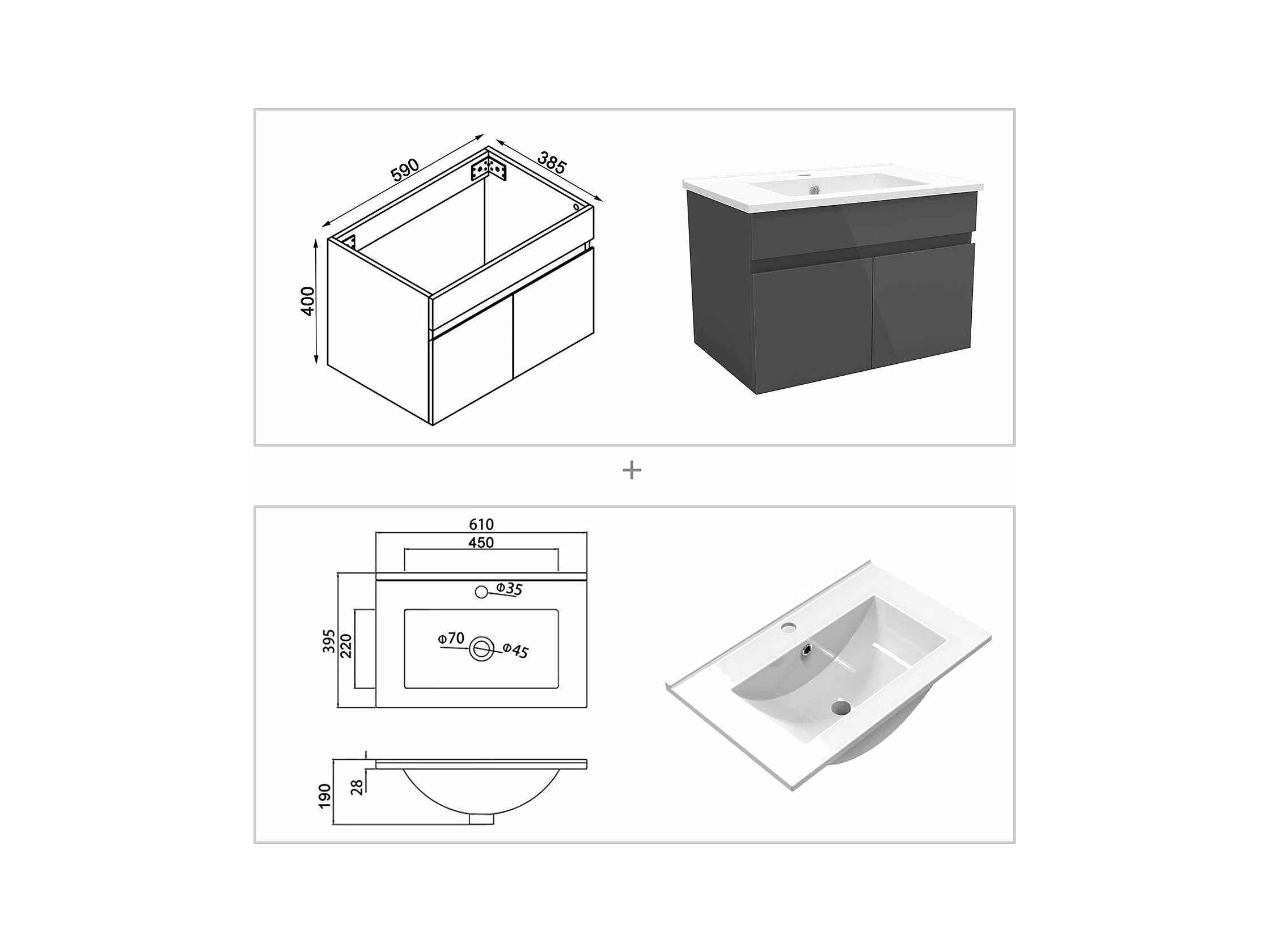 590

385

400

+

610

450

Φ35

395

220

Φ70

Φ45

190

28